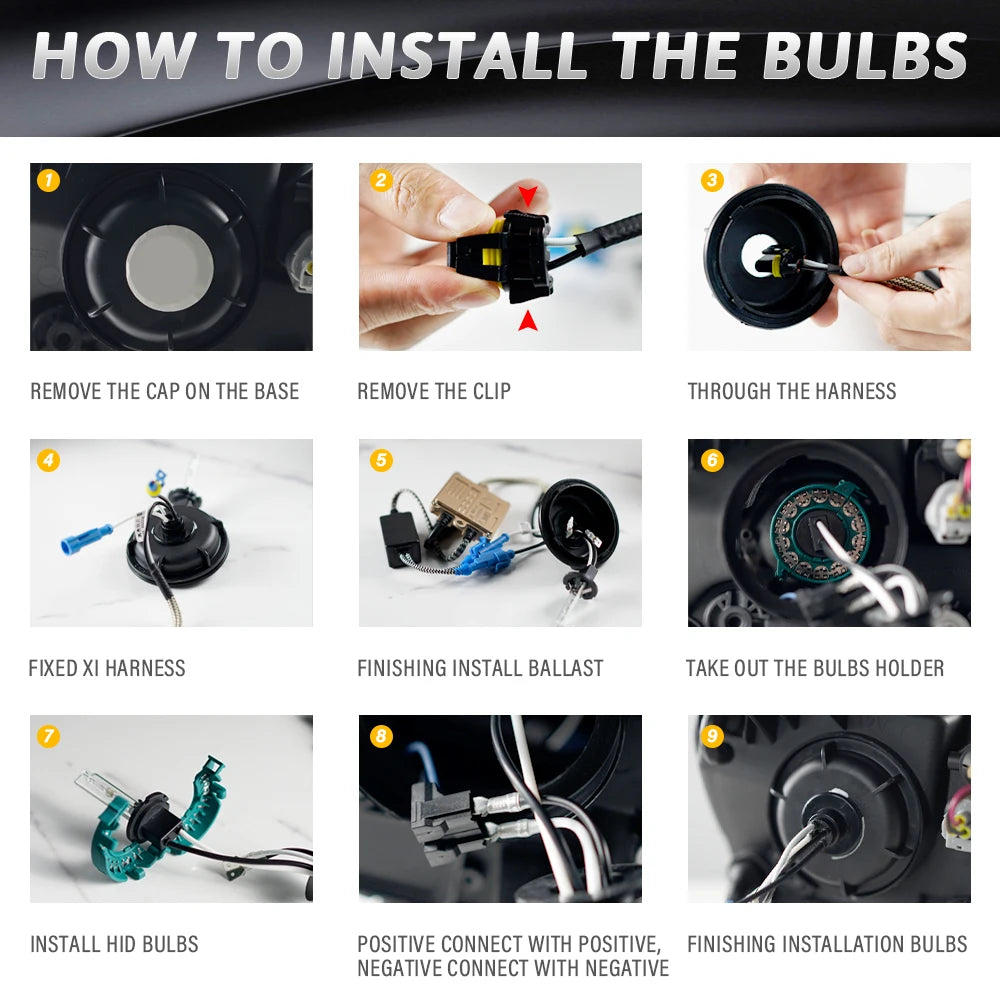 HOW TO INSTALL THE BULBS

1
REMOVE THE CAP ON THE BASE

2
REMOVE THE CLIP

3
THROUGH THE HARNESS

4
FIXED XI HARNESS

5
FINISHING INSTALL BALLAST

6
TAKE OUT THE BULBS HOLDER

7
INSTALL HID BULBS

8
POSITIVE CONNECT WITH POSITIVE, NEGATIVE CONNECT WITH NEGATIVE

9
FINISHING INSTALLATION BULBS