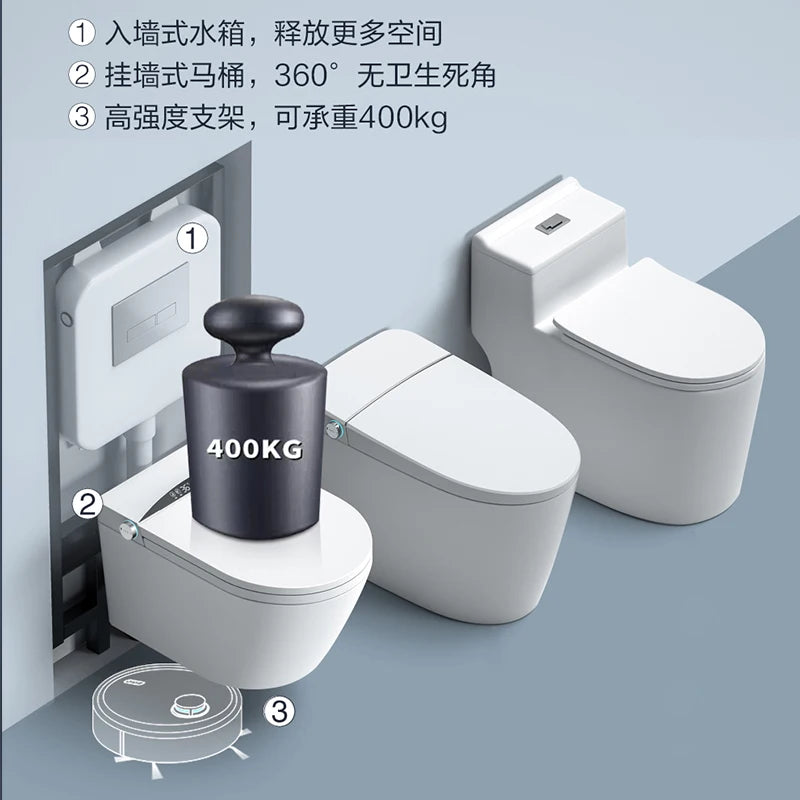 ① 入墙式水箱，释放更多空间
② 挂墙式马桶，360° 无卫生死角
③ 高强度支架，可承重400kg

①

400KG

②

③