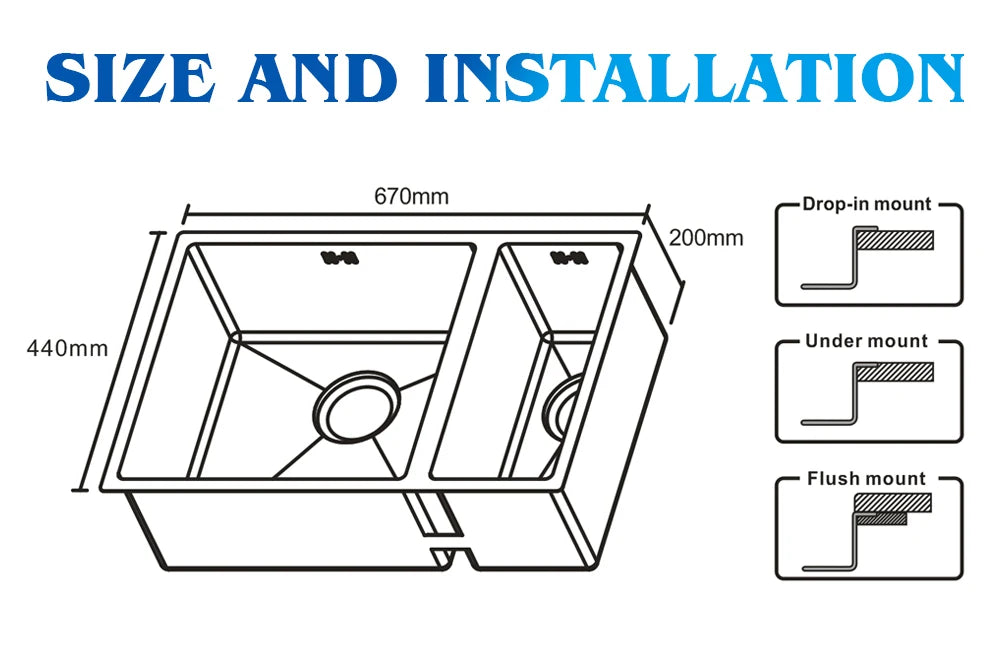 SIZE AND INSTALLATION

670mm

200mm

440mm

Drop-in mount

Under mount

Flush mount