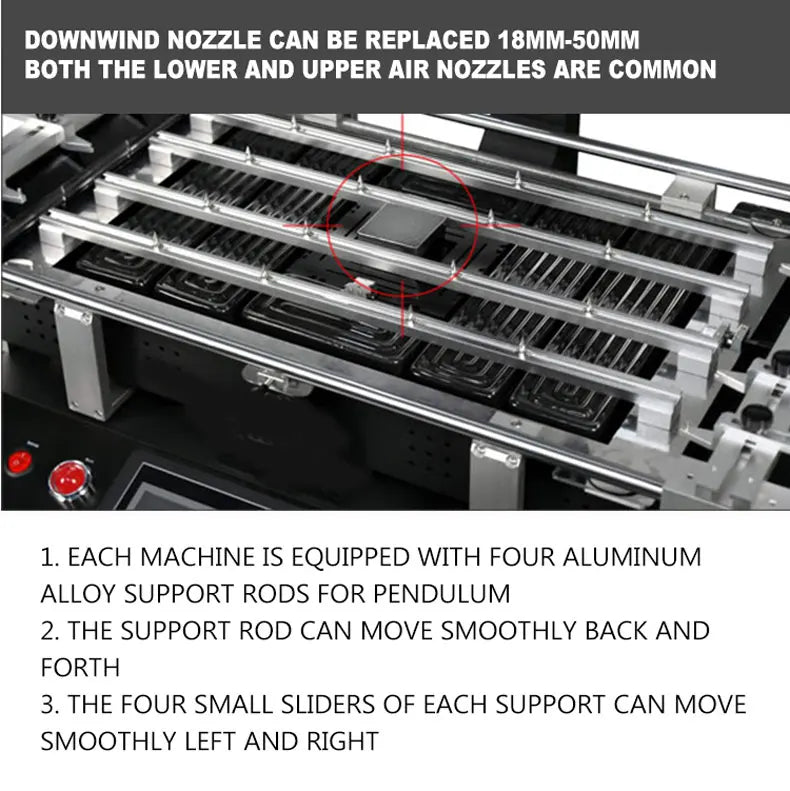 DOWNWIND NOZZLE CAN BE REPLACED 18MM-50MM
BOTH THE LOWER AND UPPER AIR NOZZLES ARE COMMON

1. EACH MACHINE IS EQUIPPED WITH FOUR ALUMINUM ALLOY SUPPORT RODS FOR PENDULUM
2. THE SUPPORT ROD CAN MOVE SMOOTHLY BACK AND FORTH
3. THE FOUR SMALL SLIDERS OF EACH SUPPORT CAN MOVE SMOOTHLY LEFT AND RIGHT