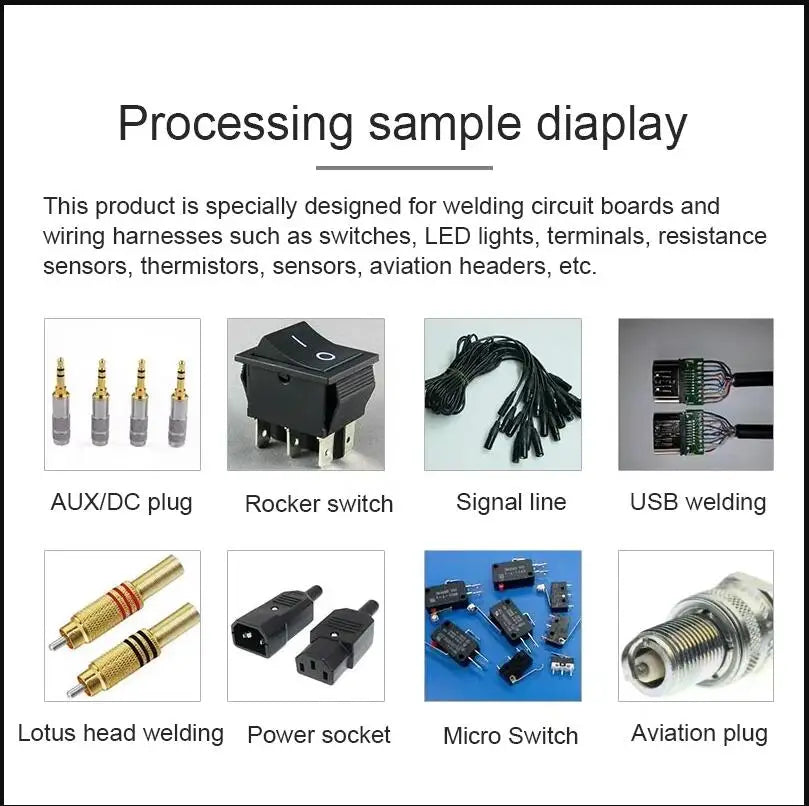 Processing sample diaplay

This product is specially designed for welding circuit boards and wiring harnesses such as switches, LED lights, terminals, resistance sensors, thermistors, sensors, aviation headers, etc.

AUX/DC plug

Rocker switch

Signal line

USB welding

Lotus head welding

Power socket

Micro Switch

Aviation plug