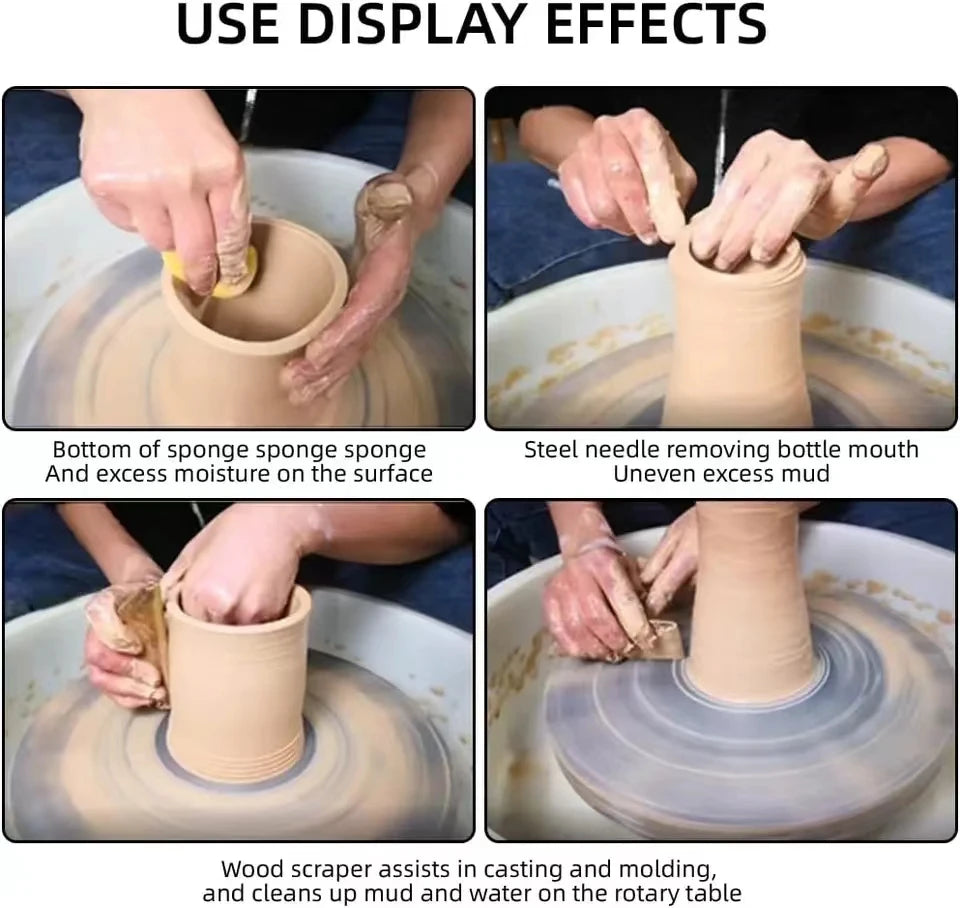 USE DISPLAY EFFECTS

Bottom of sponge sponge sponge
And excess moisture on the surface

Steel needle removing bottle mouth
Uneven excess mud

Wood scraper assists in casting and molding,
and cleans up mud and water on the rotary table