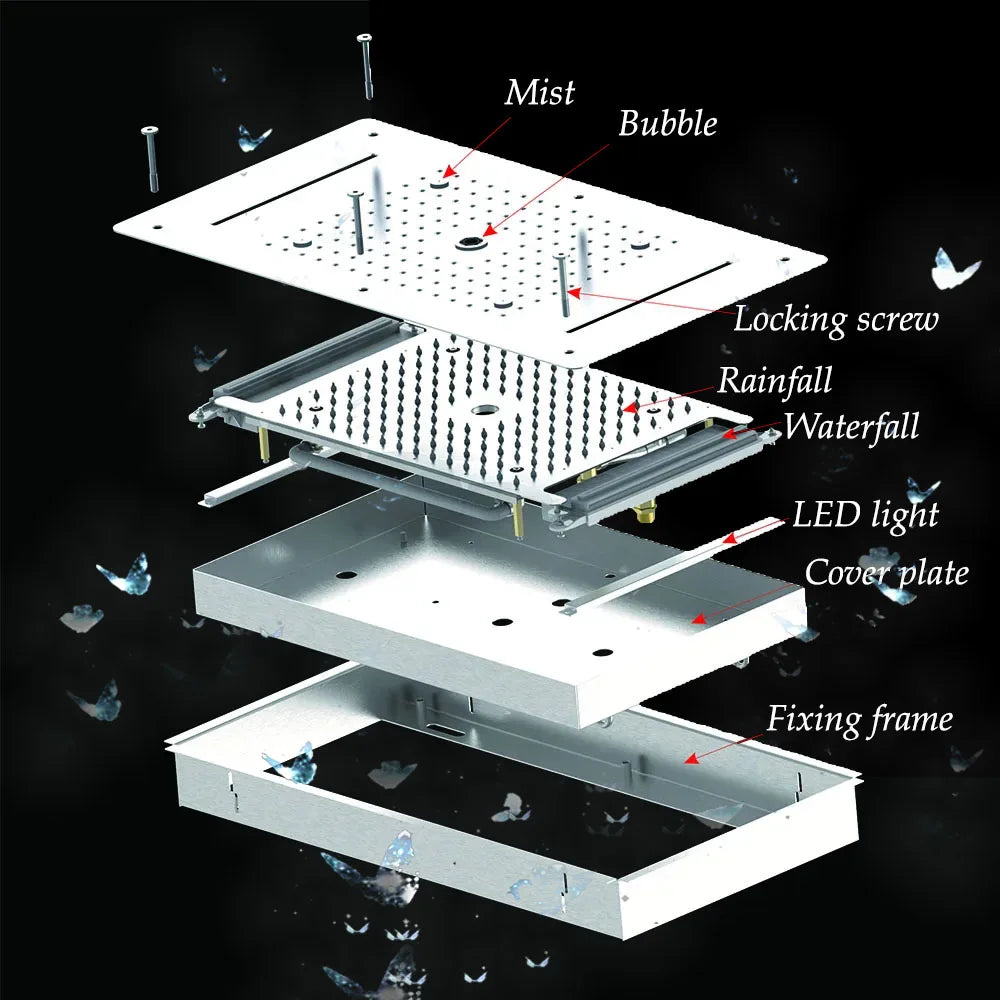 Mist
Bubble
Locking screw
Rainfall
Waterfall
LED light
Cover plate
Fixing frame