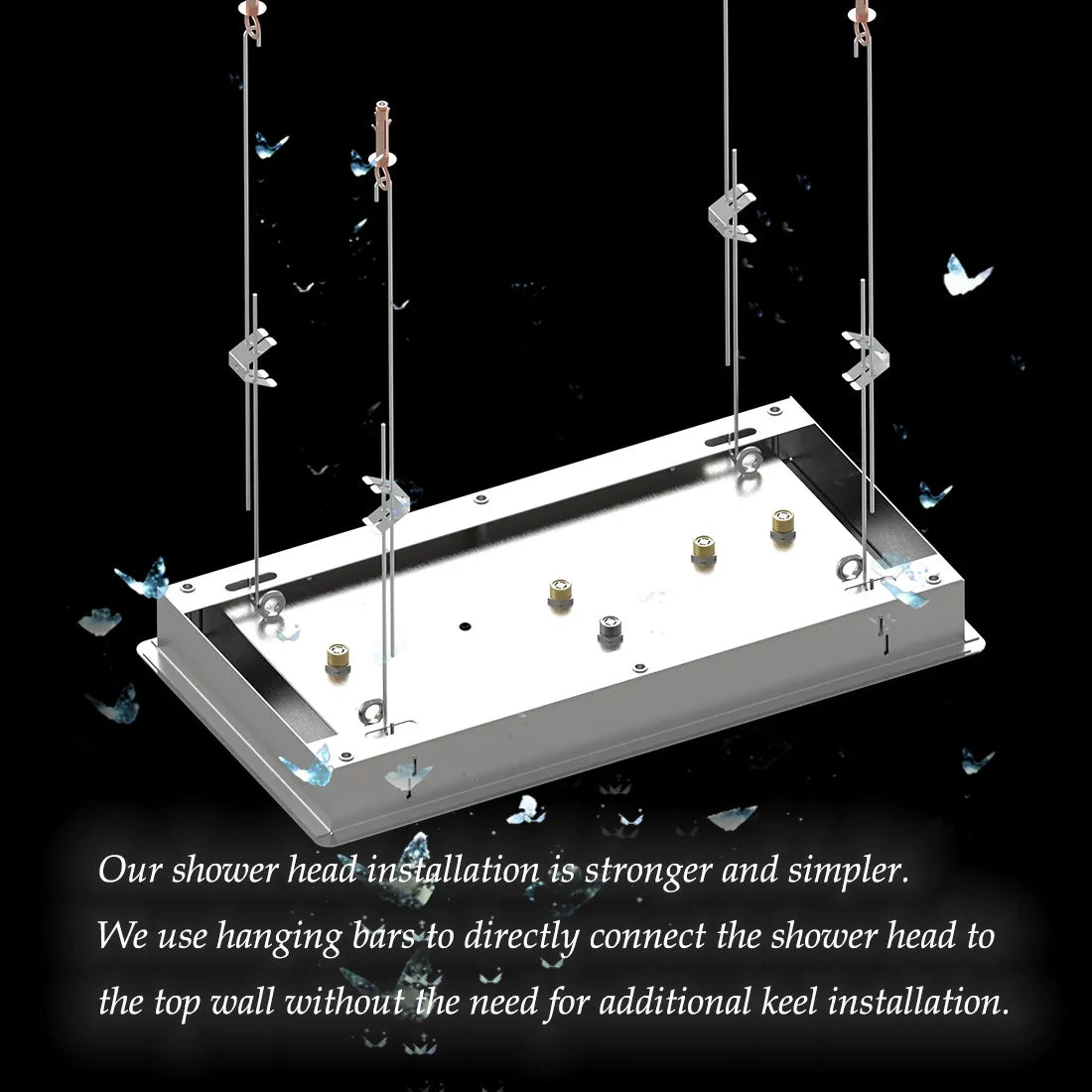 Our shower head installation is stronger and simpler.
We use hanging bars to directly connect the shower head to the top wall without the need for additional keel installation.