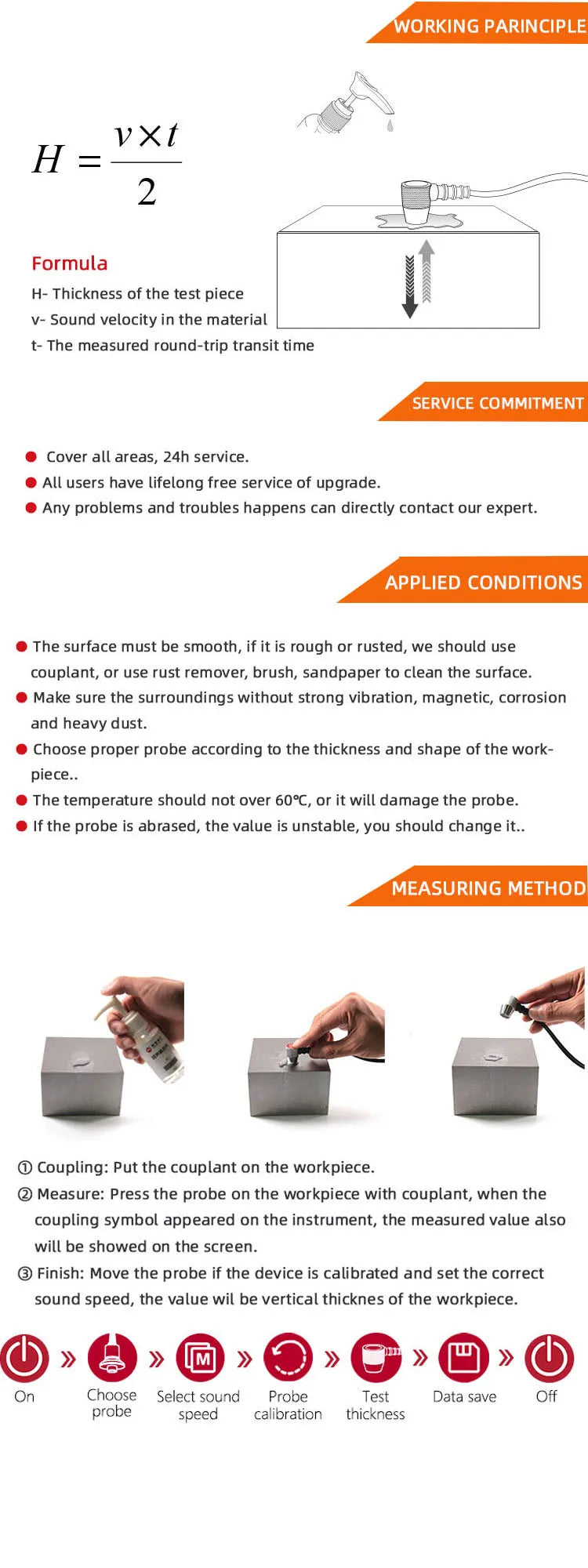 WORKING PARINCIPLE

$H = \frac{v \times t}{2}$

Formula

H- Thickness of the test piece

v- Sound velocity in the material

t- The measured round-trip transit time

SERVICE COMMITMENT

● Cover all areas, 24h service.

● All users have lifelong free service of upgrade.

● Any problems and troubles happens can directly contact our expert.

APPLIED CONDITIONS

● The surface must be smooth, if it is rough or rusted, we should use couplant, or use rust remover, brush, sandpaper to clean the surface.

● Make sure the surroundings without strong vibration, magnetic, corrosion and heavy dust.

● Choose proper probe according to the thickness and shape of the workpiece..

● The temperature should not over 60℃, or it will damage the probe.

● If the probe is abrased, the value is unstable, you should change it..

MEASURING METHOD

① Coupling: Put the couplant on the workpiece.

② Measure: Press the probe on the workpiece with couplant, when the coupling symbol appeared on the instrument, the measured value also will be showed on the screen.

③ Finish: Move the probe if the device is calibrated and set the correct sound speed, the value wil be vertical thicknes of the workpiece.

On » Choose probe » Select sound speed » Probe calibration » Test thickness » Data save » Off