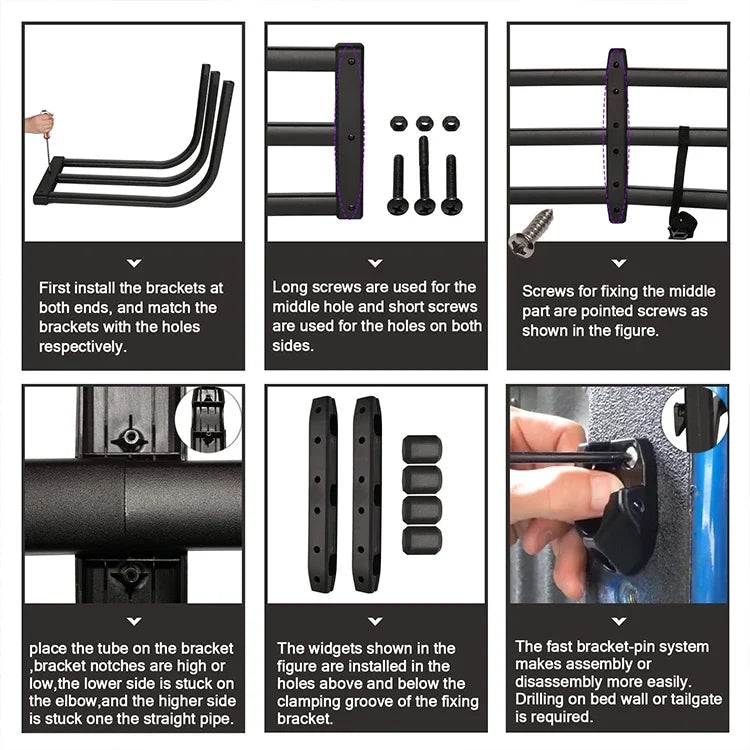 First install the brackets at both ends, and match the brackets with the holes respectively.

Long screws are used for the middle hole and short screws are used for the holes on both sides.

Screws for fixing the middle part are pointed screws as shown in the figure.

place the tube on the bracket ,bracket notches are high or low,the lower side is stuck on the elbow,and the higher side is stuck one the straight pipe.

The widgets shown in the figure are installed in the holes above and below the clamping groove of the fixing bracket.

The fast bracket-pin system makes assembly or disassembly more easily. Drilling on bed wall or tailgate is required.