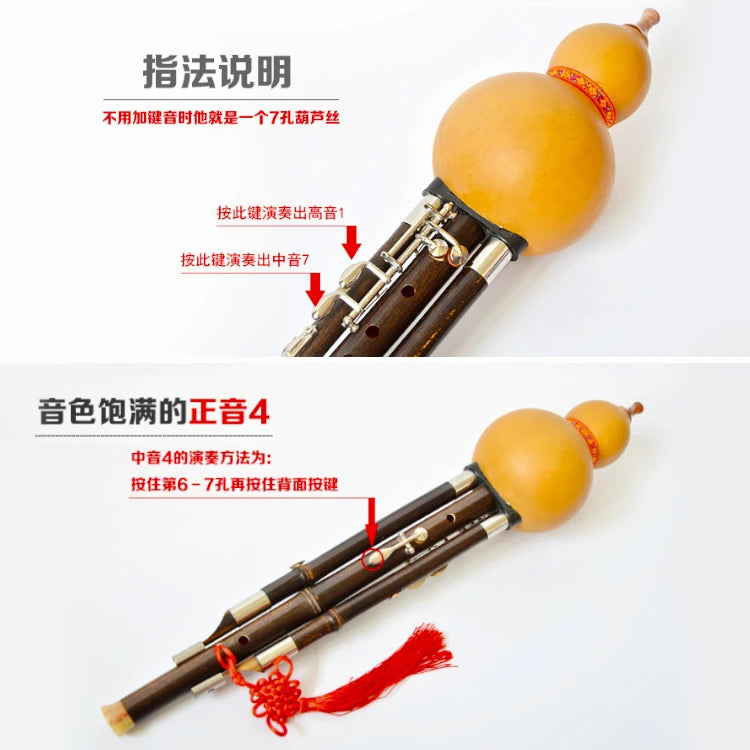 指法说明

不用加键音时他就是一个7孔葫芦丝

按此键演奏出高音1

按此键演奏出中音7

音色饱满的正音4

中音4的演奏方法为:
按住第6－7孔再按住背面按键