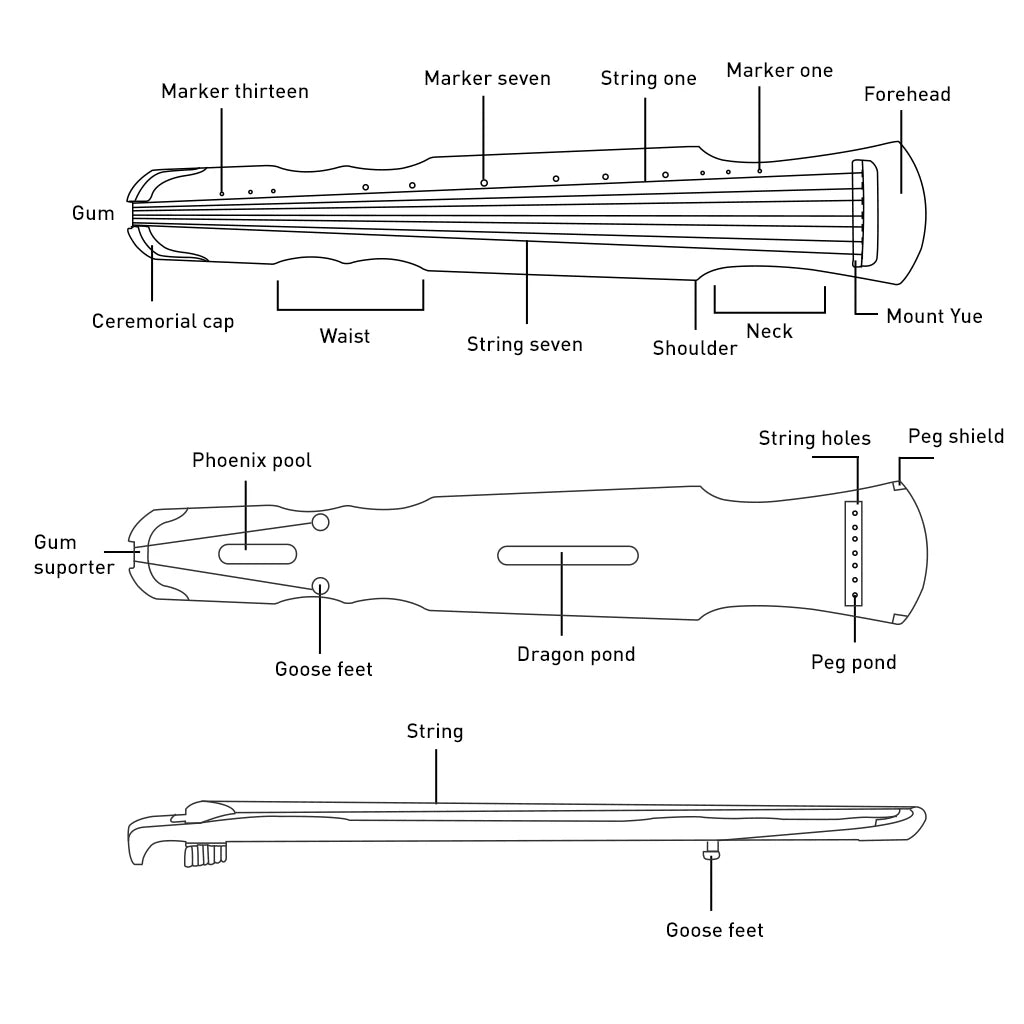 Marker thirteen
Marker seven
String one
Marker one
Forehead
Gum
Ceremorial cap
Waist
String seven
Shoulder
Neck
Mount Yue

Phoenix pool
String holes
Peg shield
Gum suporter
Goose feet
Dragon pond
Peg pond

String
Goose feet