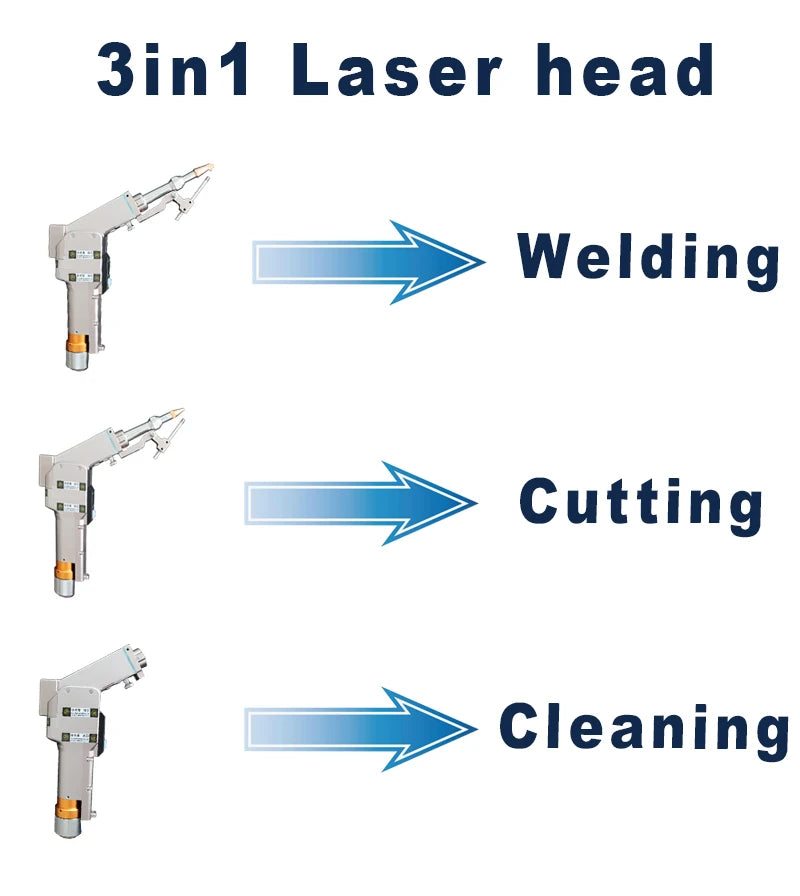 3in1 Laser head

Welding

Cutting

Cleaning