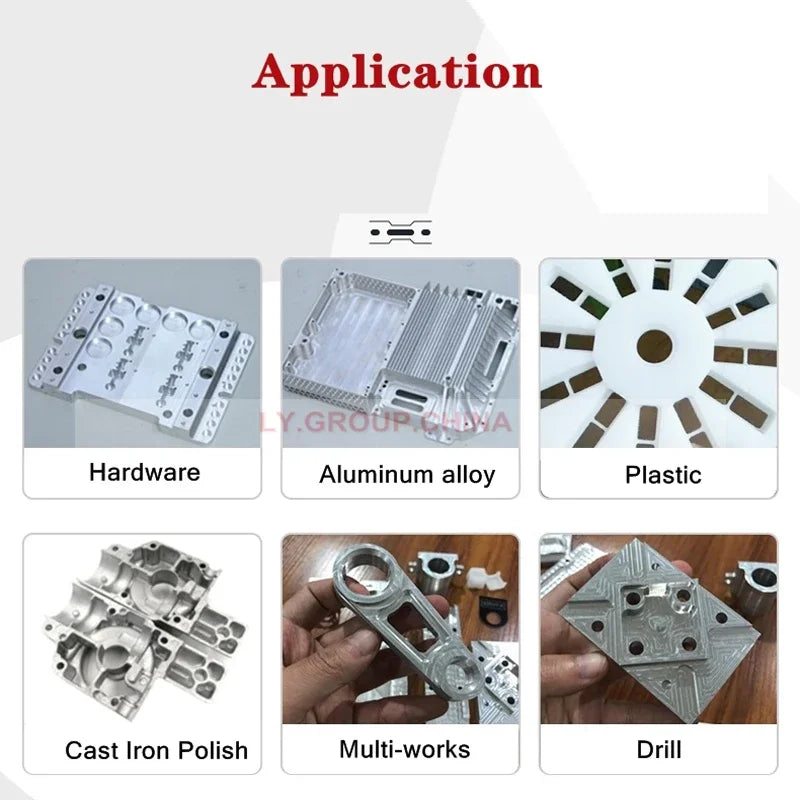 Application

LY.GROUP.CHINA

Hardware

Aluminum alloy

Plastic

Cast Iron Polish

Multi-works

Drill