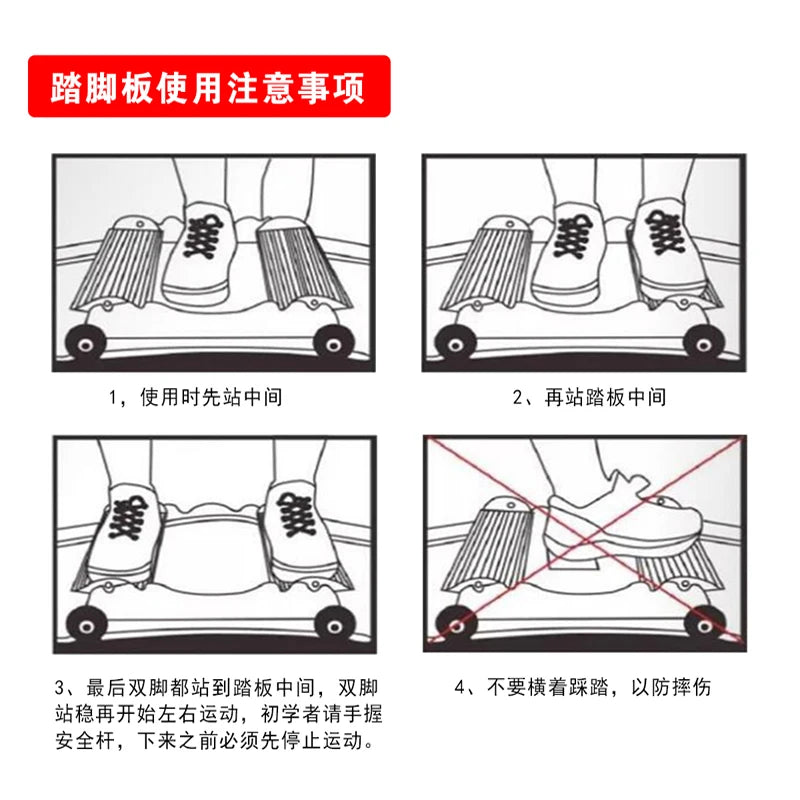 踏脚板使用注意事项

1，使用时先站中间

2、再站踏板中间

3、最后双脚都站到踏板中间，双脚站稳再开始左右运动，初学者请手握安全杆，下来之前必须先停止运动。

4、不要横着踩踏，以防摔伤