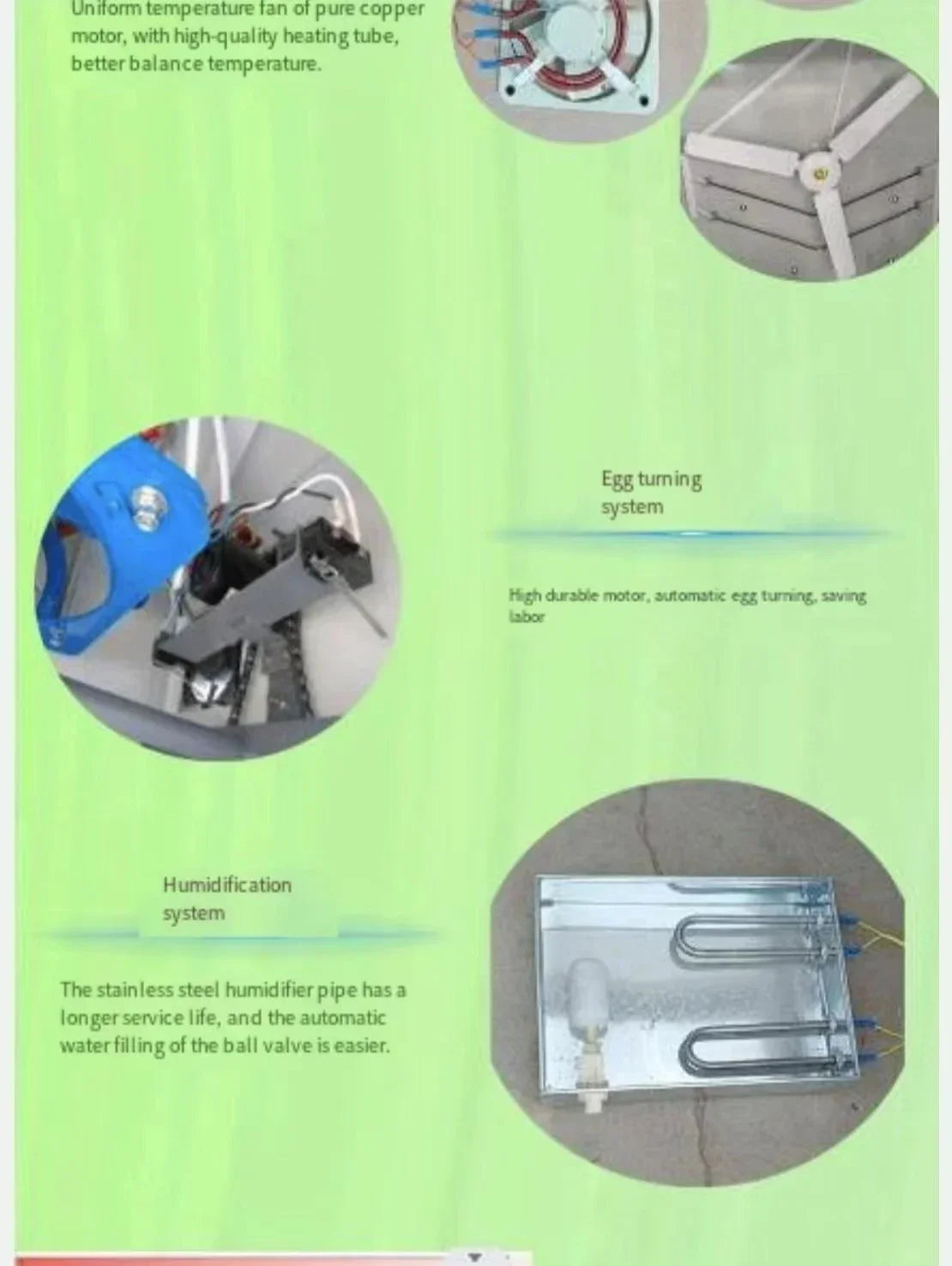 Uniform temperature fan of pure copper motor, with high-quality heating tube, better balance temperature.

Egg turning system

High durable motor, automatic egg turning, saving labor

Humidification system

The stainless steel humidifier pipe has a longer service life, and the automatic water filling of the ball valve is easier.