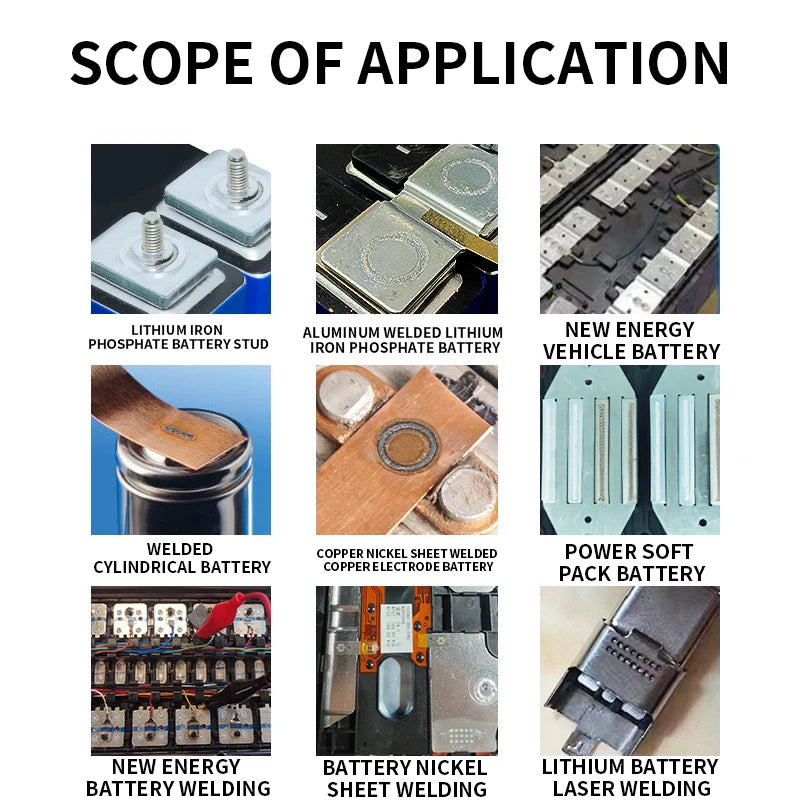 SCOPE OF APPLICATION

LITHIUM IRON PHOSPHATE BATTERY STUD

ALUMINUM WELDED LITHIUM IRON PHOSPHATE BATTERY

NEW ENERGY VEHICLE BATTERY

WELDED CYLINDRICAL BATTERY

COPPER NICKEL SHEET WELDED COPPER ELECTRODE BATTERY

POWER SOFT PACK BATTERY

NEW ENERGY BATTERY WELDING

BATTERY NICKEL SHEET WELDING

LITHIUM BATTERY LASER WELDING