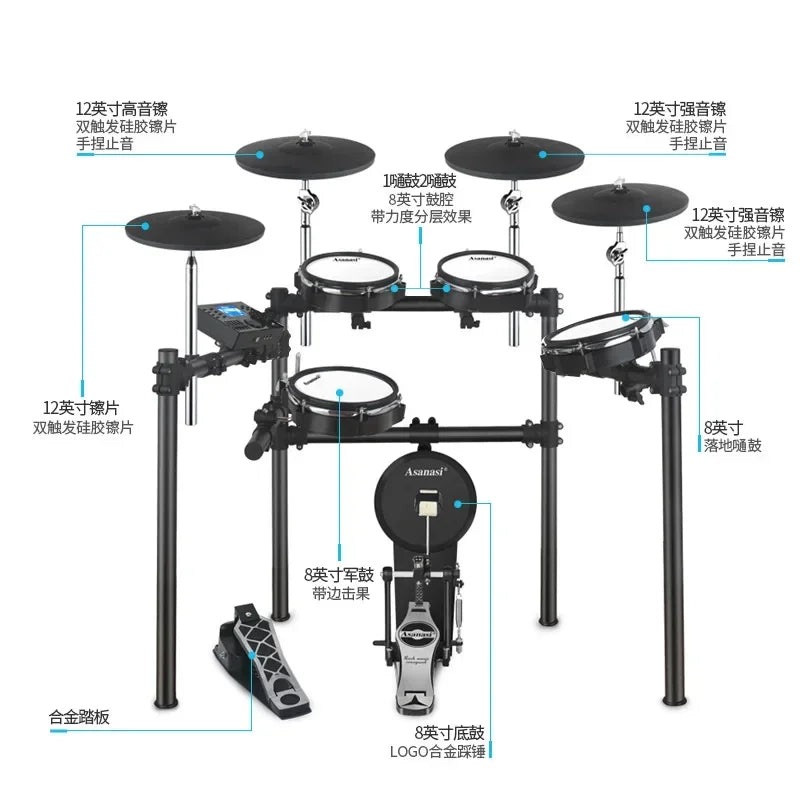 12英寸高音镲
双触发硅胶镲片
手捏止音

12英寸强音镲
双触发硅胶镲片
手捏止音

1嗵鼓2嗵鼓
8英寸鼓腔
带力度分层效果

12英寸强音镲
双触发硅胶镲片
手捏止音

Asanasi

Asanasi

12英寸镲片
双触发硅胶镲片

Asanasi

8英寸
落地嗵鼓

Asanasi

8英寸军鼓
带边击果

Asanasi

合金踏板

8英寸底鼓
LOGO合金踩锤