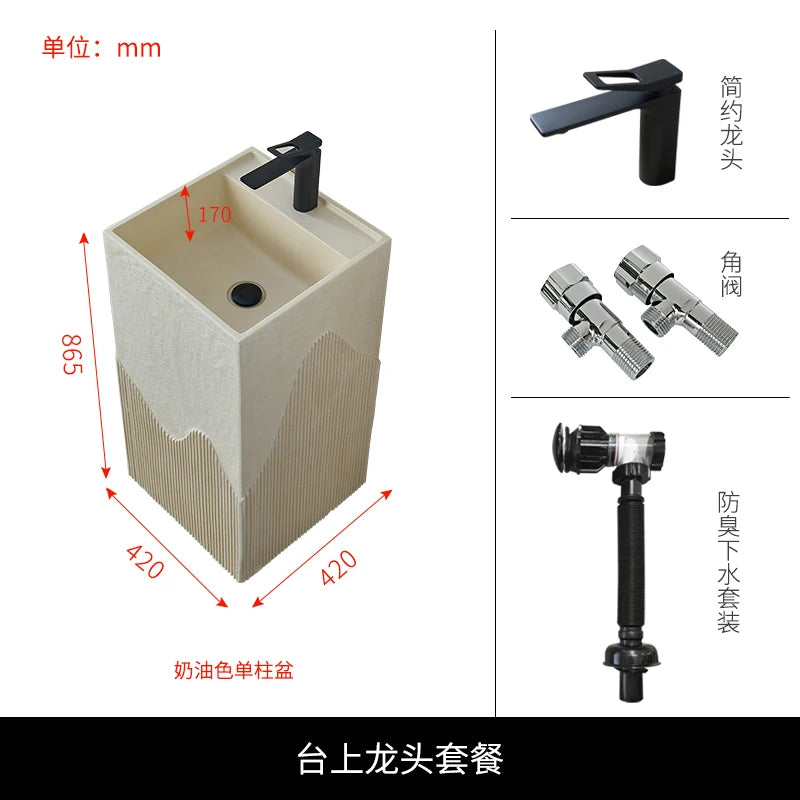 单位：mm

170

865

420

420

奶油色单柱盆

简约龙头

角阀

防臭下水套装

台上龙头套餐