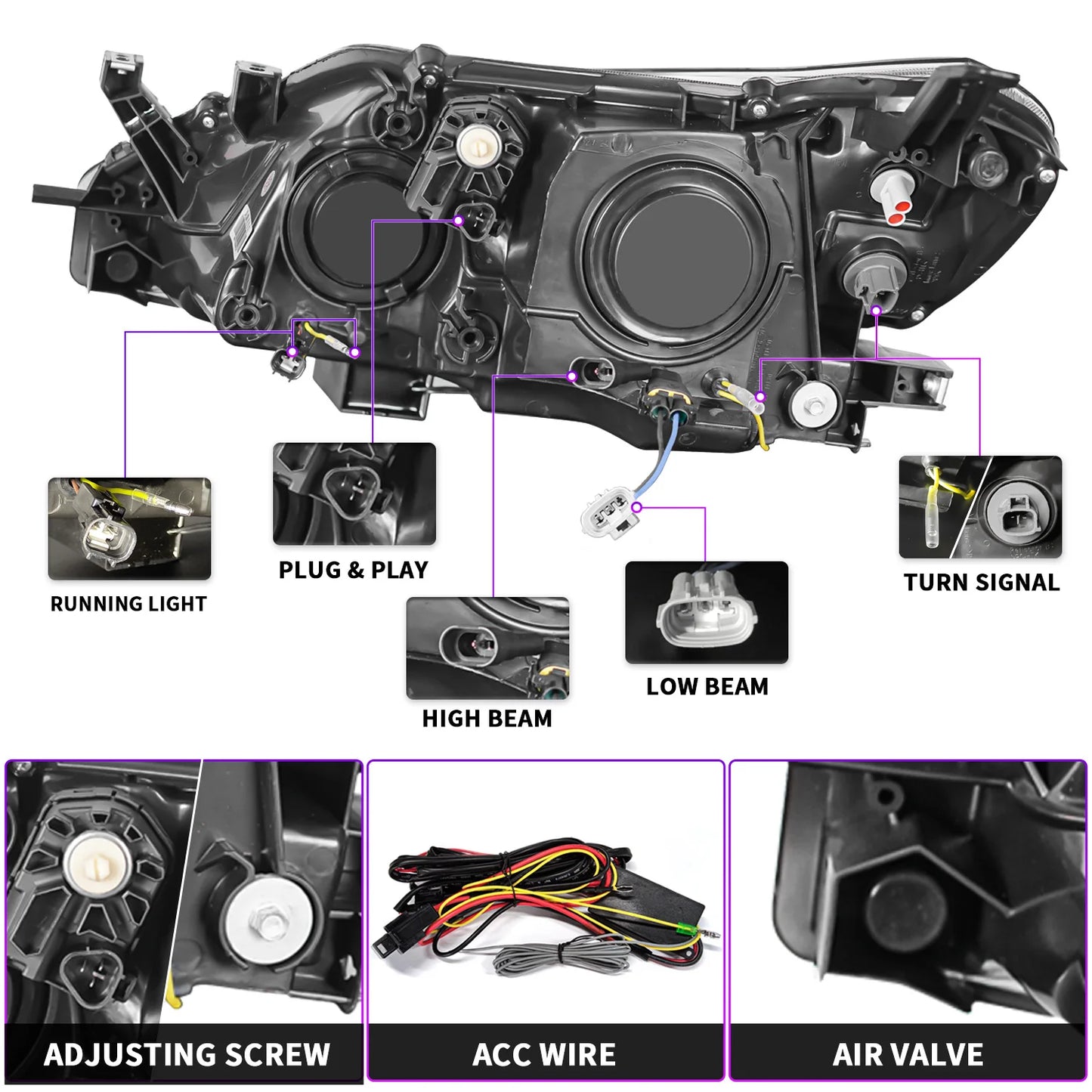 RUNNING LIGHT

PLUG & PLAY

HIGH BEAM

LOW BEAM

TURN SIGNAL

ADJUSTING SCREW

ACC WIRE

AIR VALVE