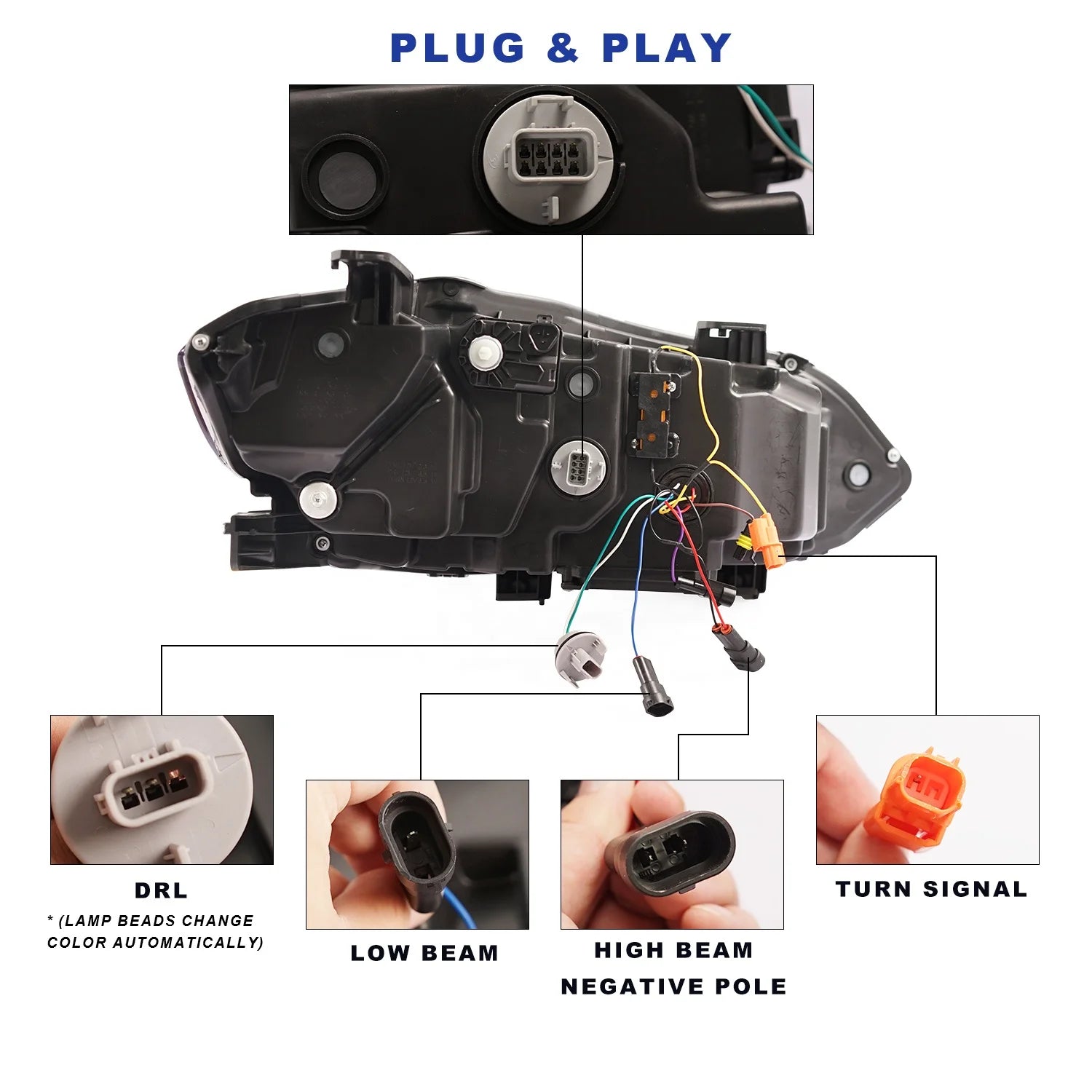 PLUG & PLAY

DRL
* (LAMP BEADS CHANGE COLOR AUTOMATICALLY)

LOW BEAM

HIGH BEAM
NEGATIVE POLE

TURN SIGNAL