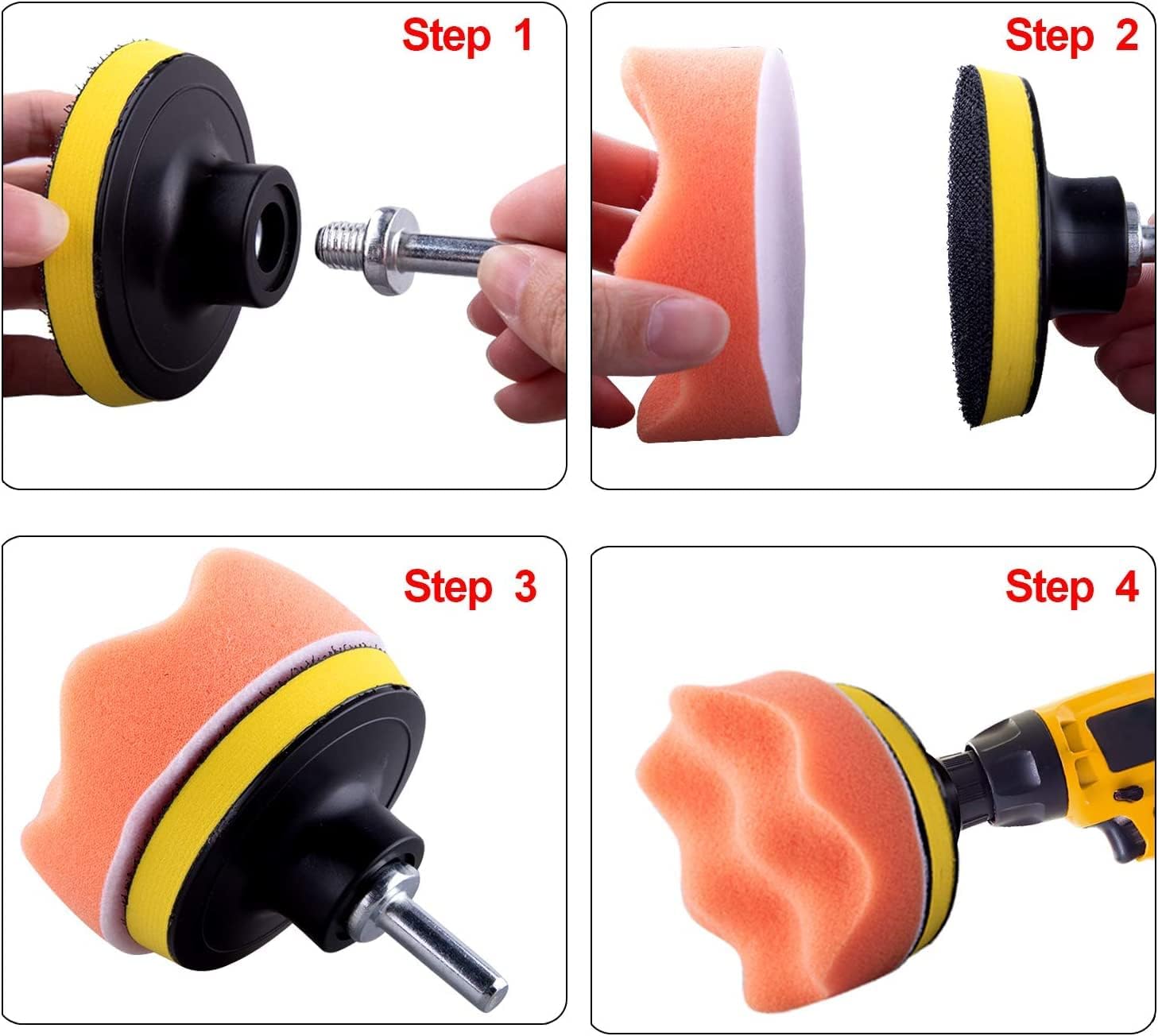 Step 1

Step 2

Step 3

Step 4