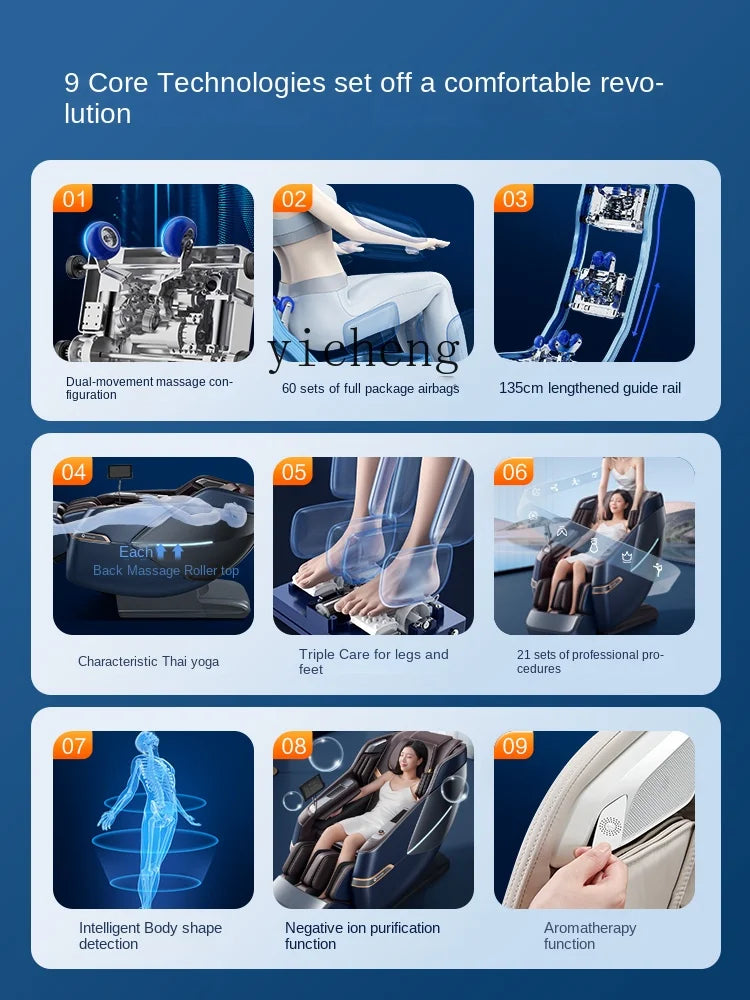 9 Core Technologies set off a comfortable revolution

01
Dual-movement massage configuration

02
yicheng
60 sets of full package airbags

03
135cm lengthened guide rail

04
Each
Back Massage Roller top
Characteristic Thai yoga

05
Triple Care for legs and feet

06
21 sets of professional procedures

07
Intelligent Body shape detection

08
Negative ion purification function

09
Aromatherapy function