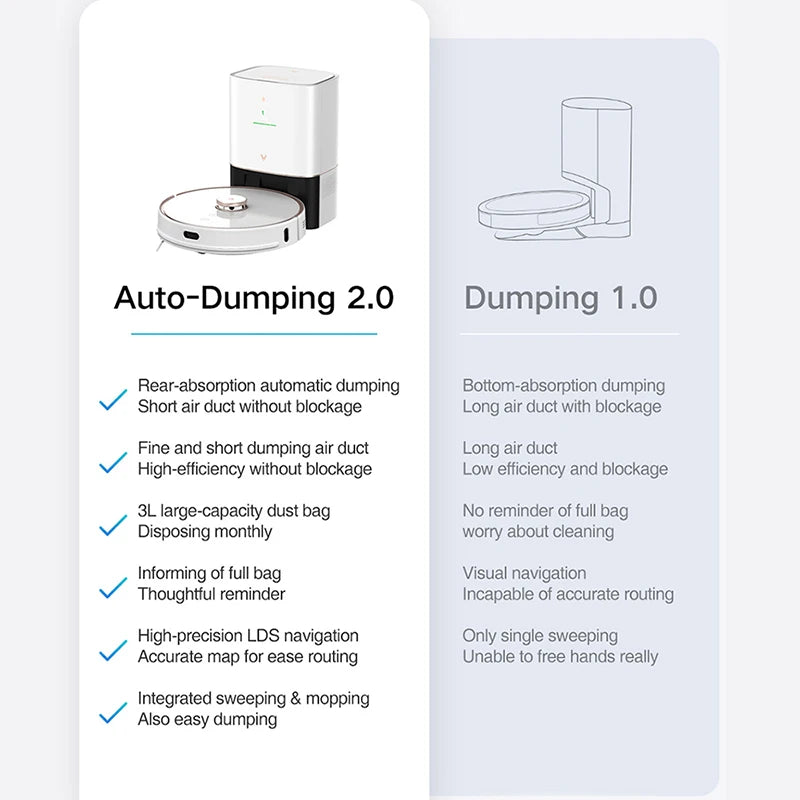 Auto-Dumping 2.0

Rear-absorption automatic dumping
Short air duct without blockage

Fine and short dumping air duct
High-efficiency without blockage

3L large-capacity dust bag
Disposing monthly

Informing of full bag
Thoughtful reminder

High-precision LDS navigation
Accurate map for ease routing

Integrated sweeping & mopping
Also easy dumping

Dumping 1.0

Bottom-absorption dumping
Long air duct with blockage

Long air duct
Low efficiency and blockage

No reminder of full bag
worry about cleaning

Visual navigation
Incapable of accurate routing

Only single sweeping
Unable to free hands really