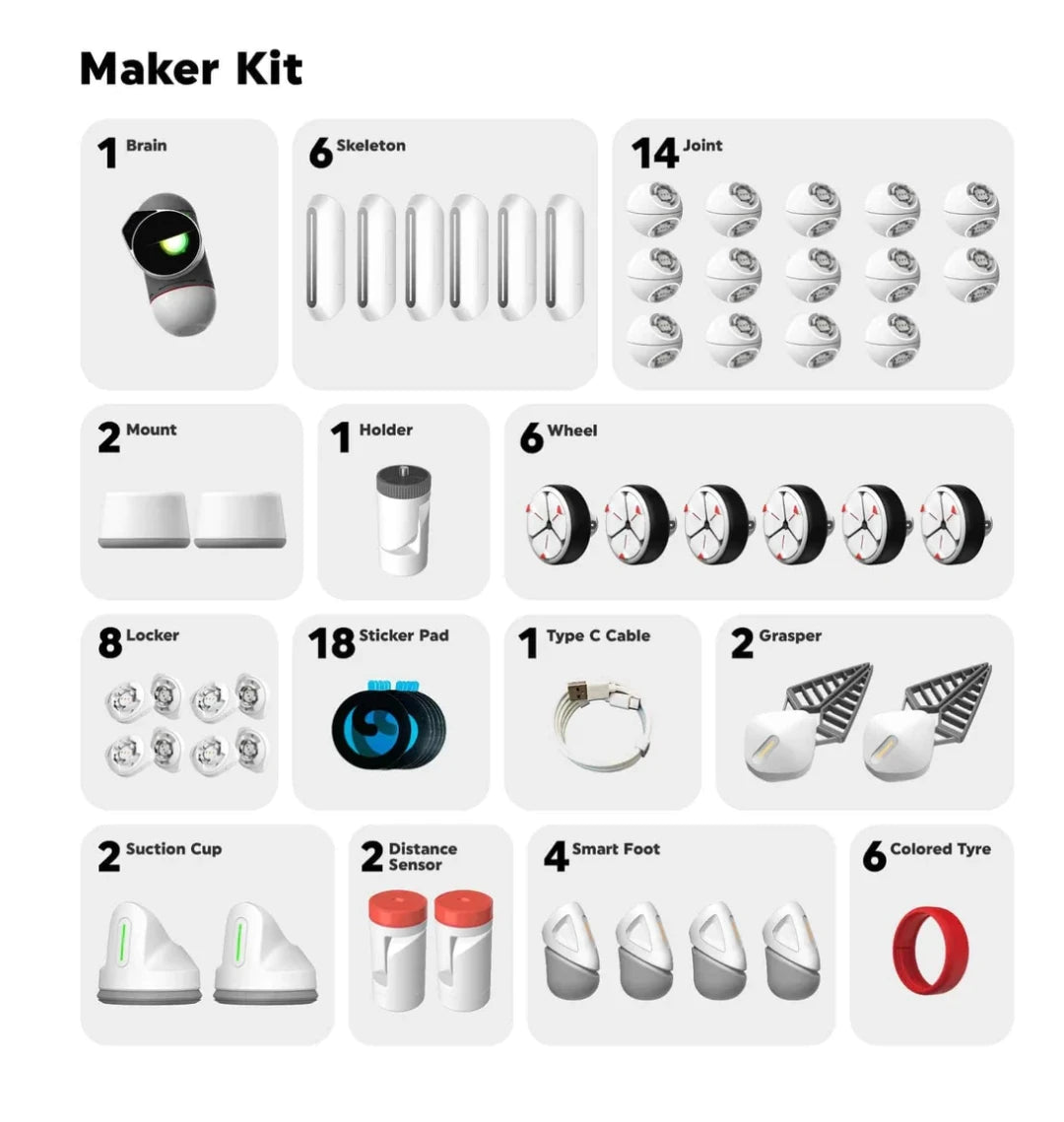 Maker Kit

1 Brain

6 Skeleton

14 Joint

2 Mount

1 Holder

6 Wheel

8 Locker

18 Sticker Pad

1 Type C Cable

2 Grasper

2 Suction Cup

2 Distance Sensor

4 Smart Foot

6 Colored Tyre