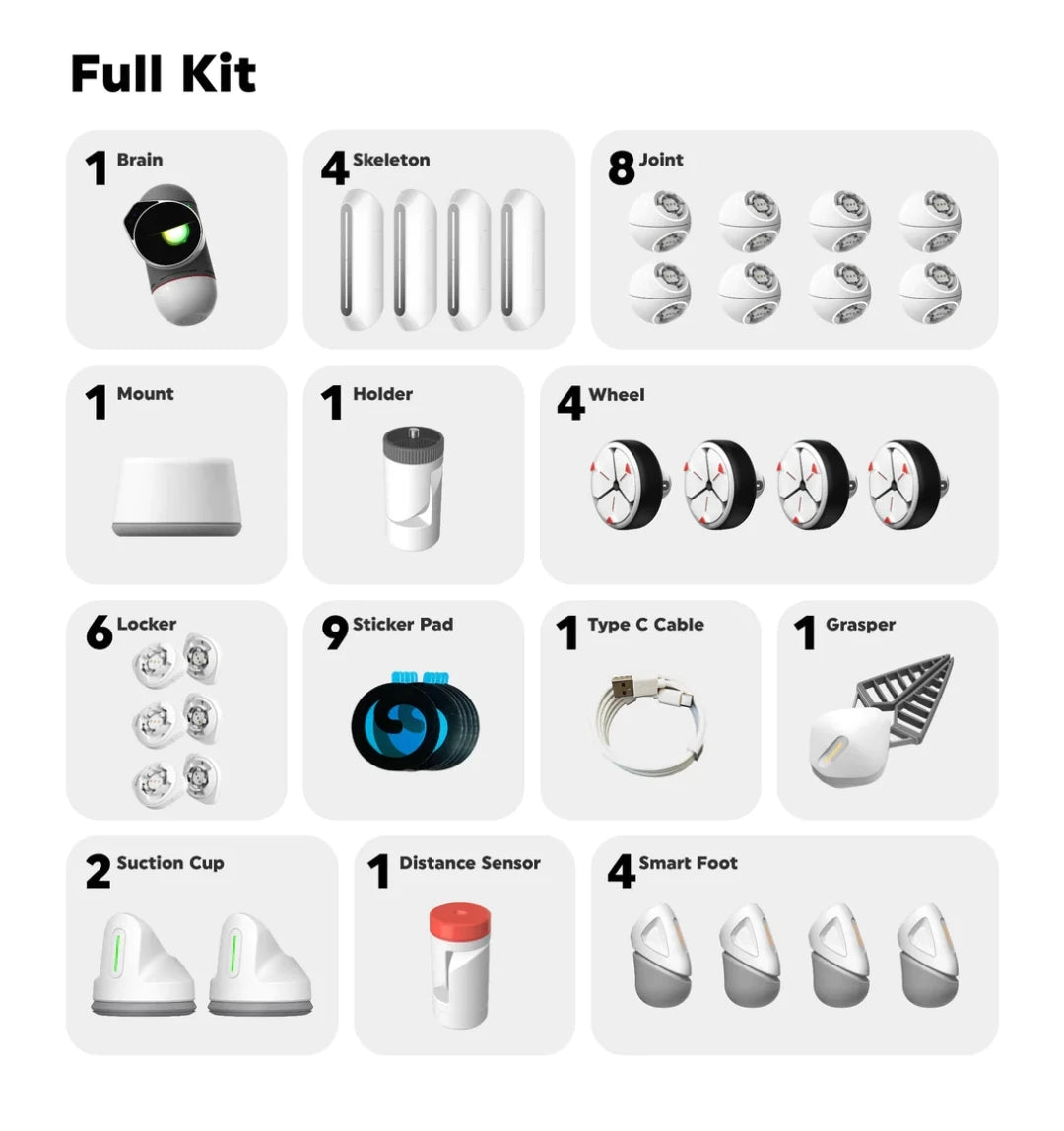 Full Kit

1 Brain

4 Skeleton

8 Joint

1 Mount

1 Holder

4 Wheel

6 Locker

9 Sticker Pad

1 Type C Cable

1 Grasper

2 Suction Cup

1 Distance Sensor

4 Smart Foot