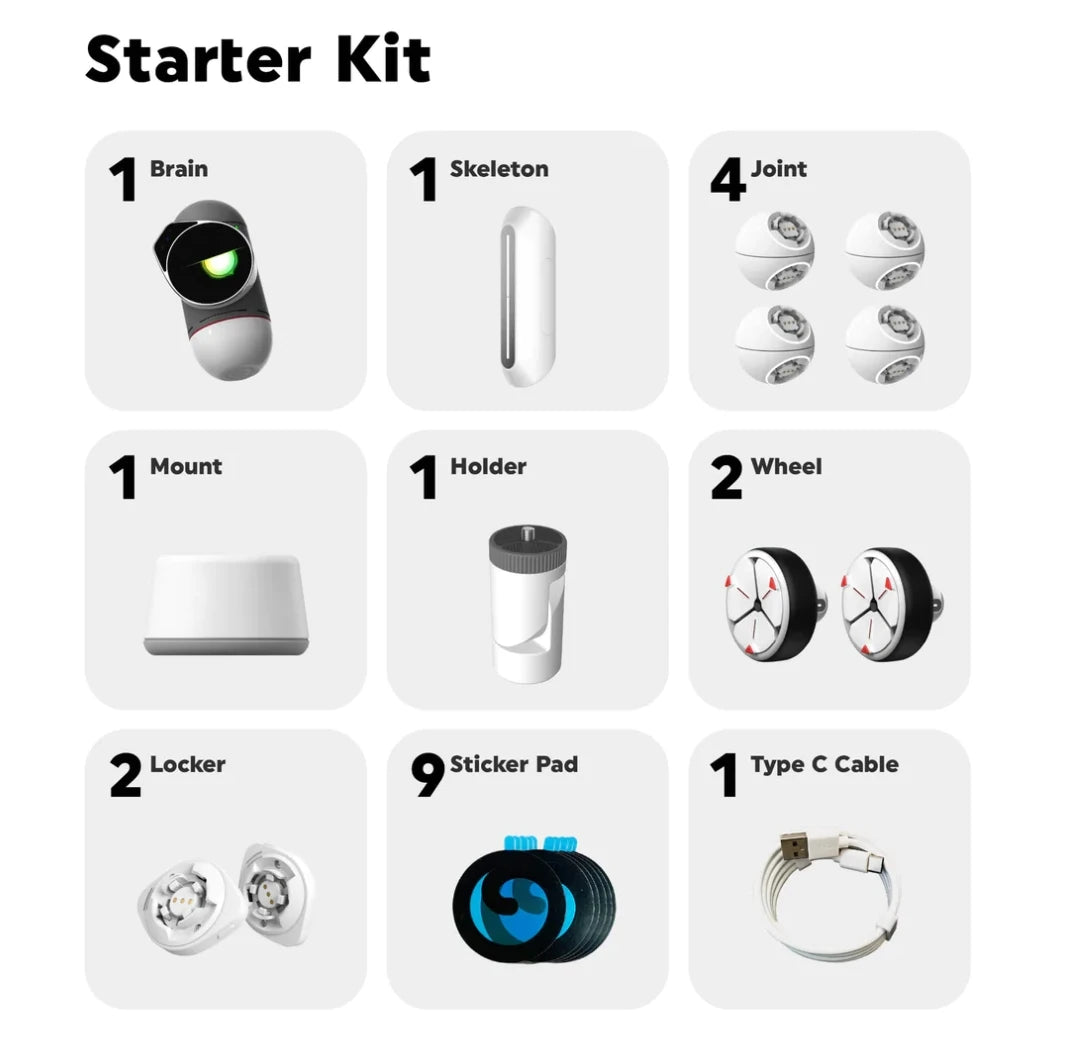 Starter Kit

1 Brain

1 Skeleton

4 Joint

1 Mount

1 Holder

2 Wheel

2 Locker

9 Sticker Pad

1 Type C Cable