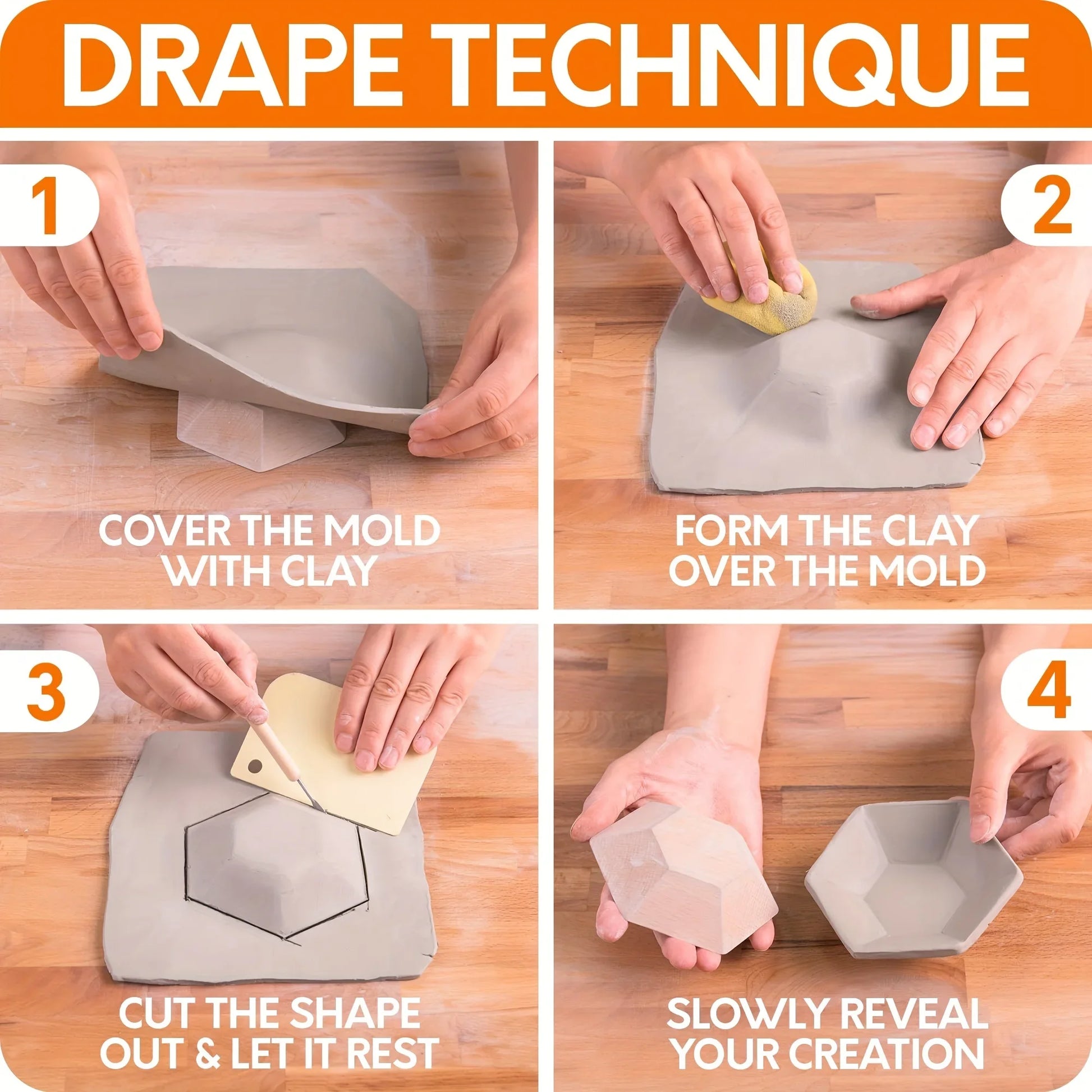 DRAPE TECHNIQUE

1

COVER THE MOLD WITH CLAY

2

FORM THE CLAY OVER THE MOLD

3

CUT THE SHAPE OUT & LET IT REST

4

SLOWLY REVEAL YOUR CREATION