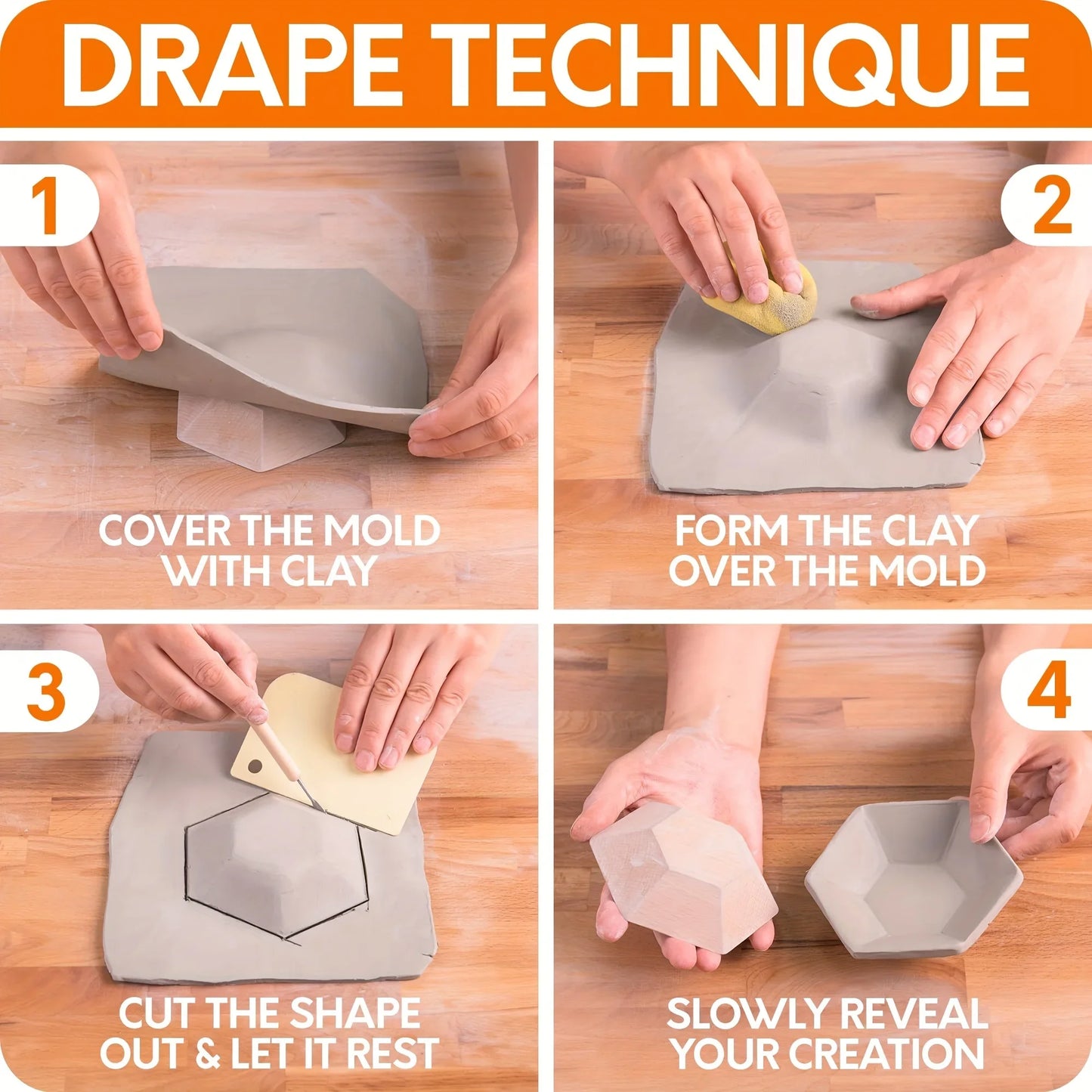 DRAPE TECHNIQUE

1
COVER THE MOLD WITH CLAY

2
FORM THE CLAY OVER THE MOLD

3
CUT THE SHAPE OUT & LET IT REST

4
SLOWLY REVEAL YOUR CREATION