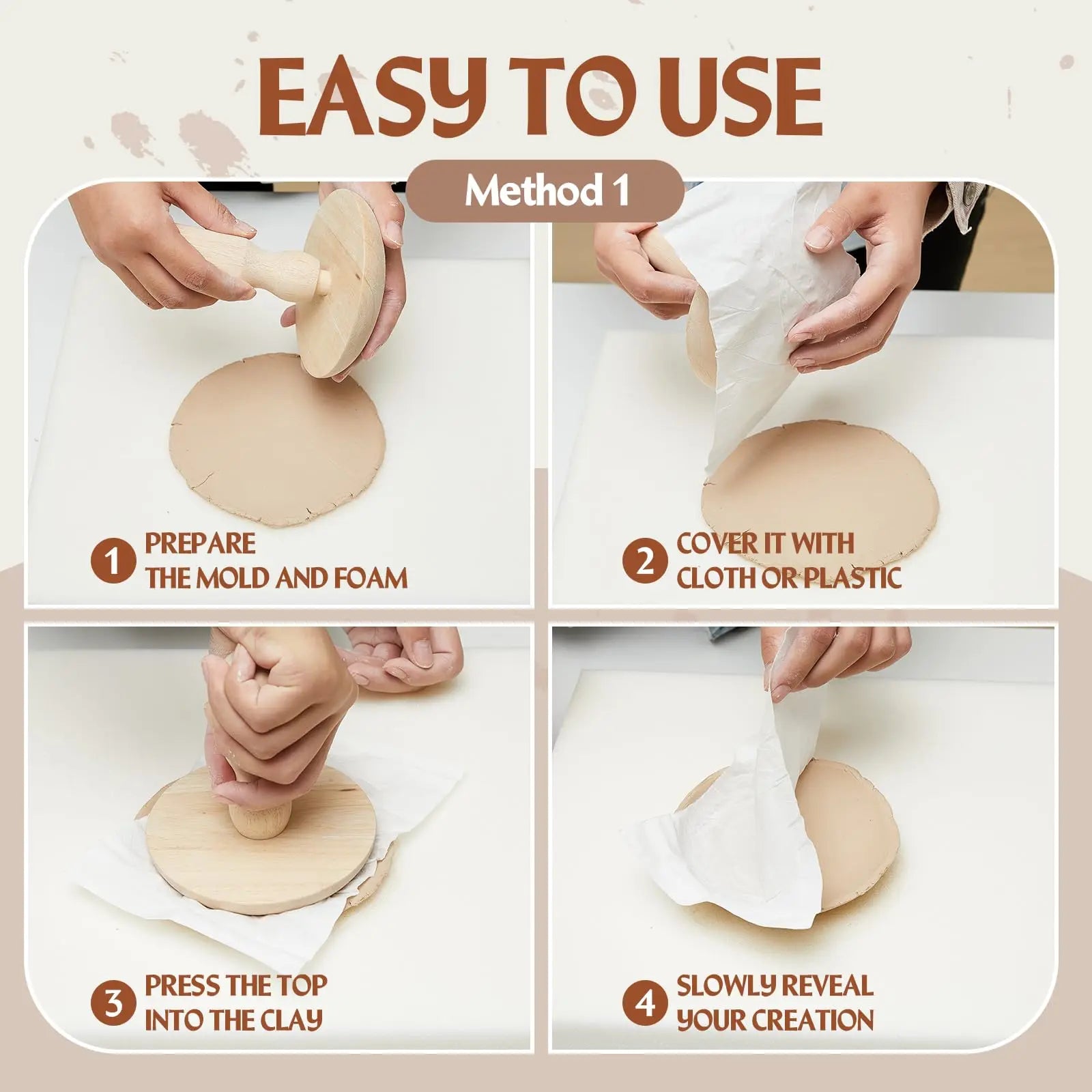 EASY TO USE

Method 1

1 PREPARE THE MOLD AND FOAM

2 COVER IT WITH CLOTH OR PLASTIC

3 PRESS THE TOP INTO THE CLAY

4 SLOWLY REVEAL YOUR CREATION