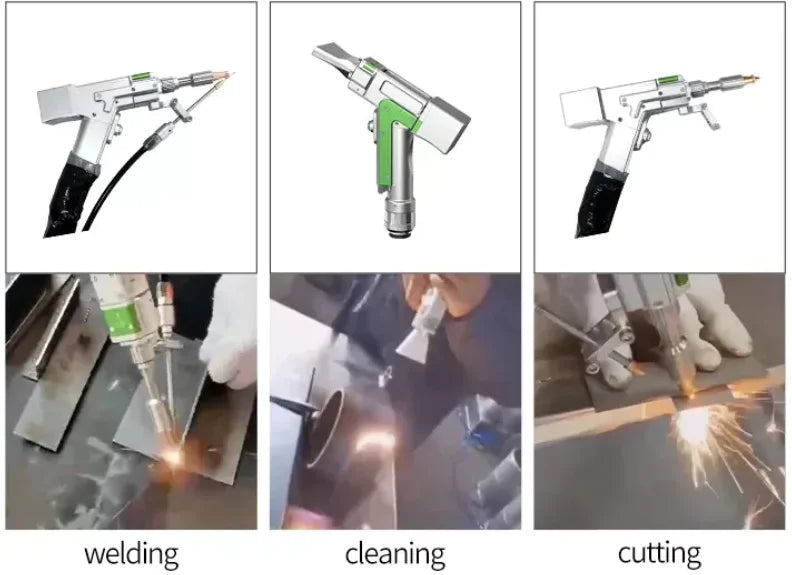 welding

cleaning

cutting