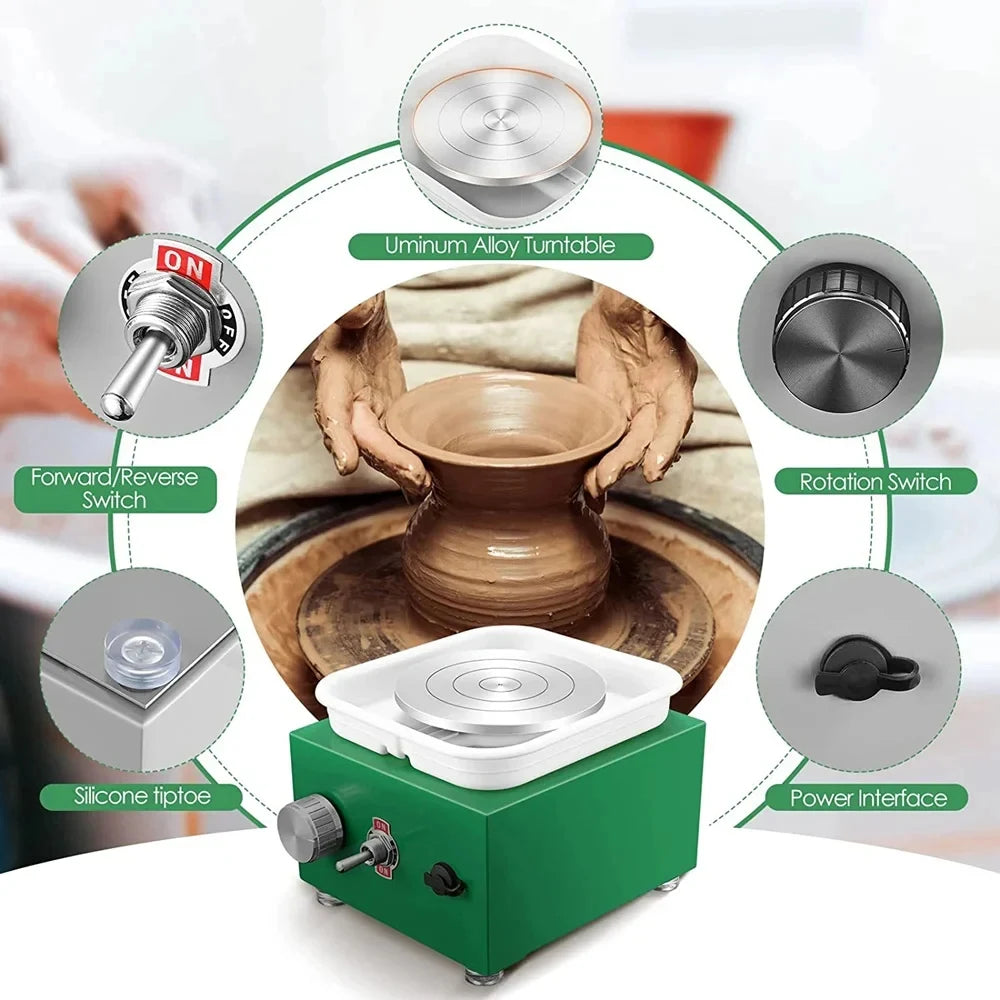 Uminum Alloy Turntable

ON
OFF
ON

Forward/Reverse Switch

Rotation Switch

Silicone tiptoe

Power Interface