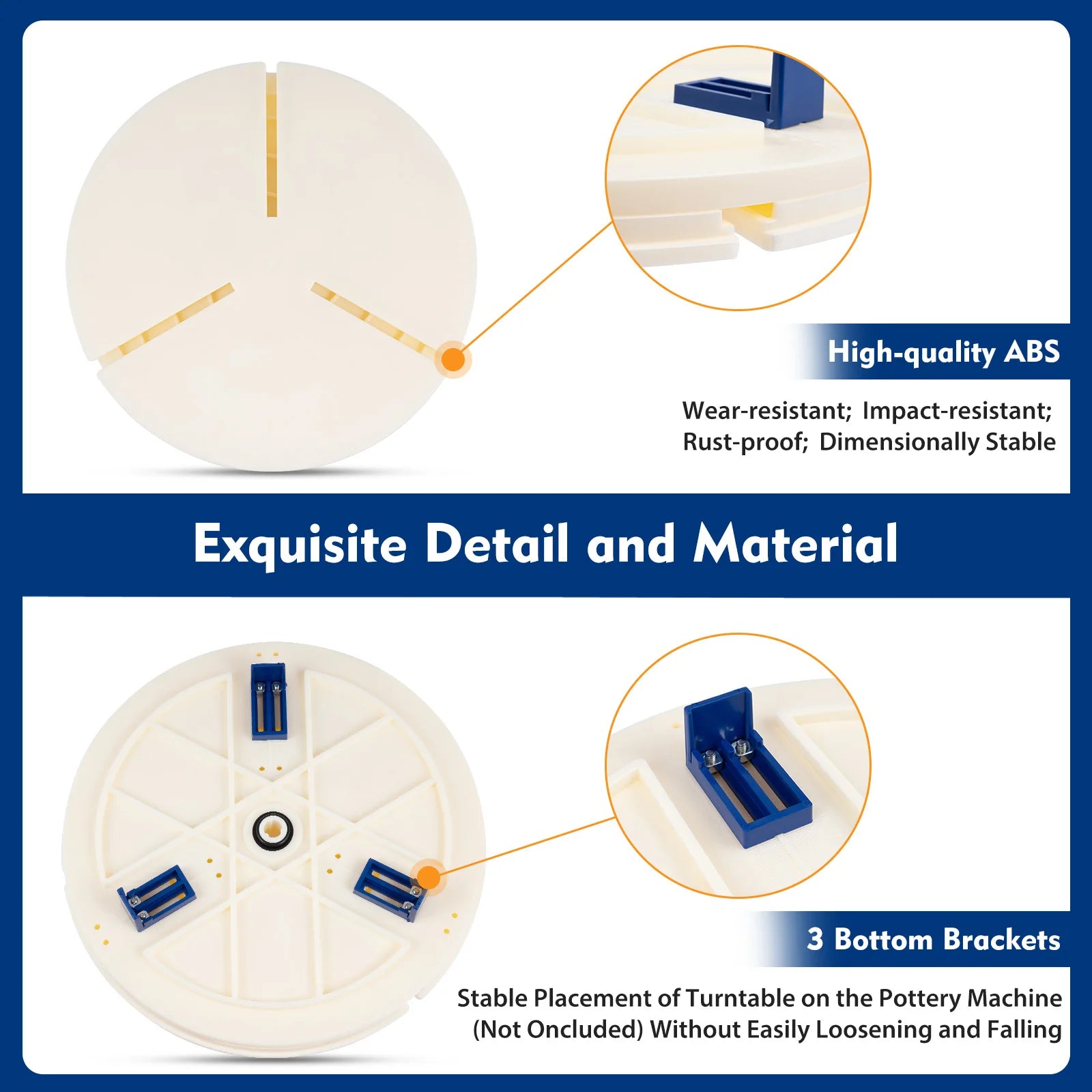 High-quality ABS

Wear-resistant; Impact-resistant; Rust-proof; Dimensionally Stable

Exquisite Detail and Material

3 Bottom Brackets

Stable Placement of Turntable on the Pottery Machine (Not Oncluded) Without Easily Loosening and Falling