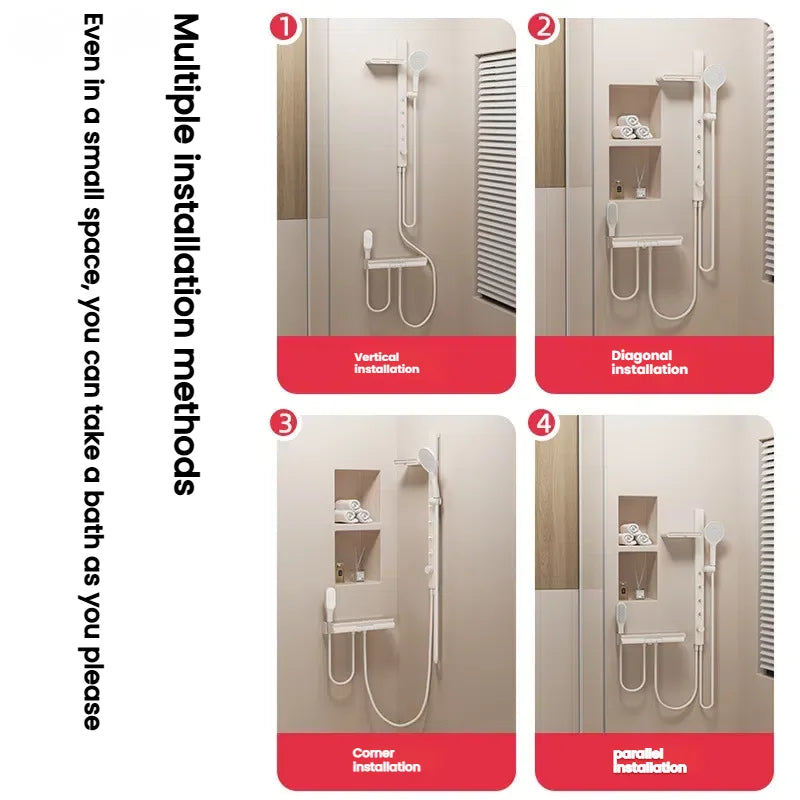 Multiple installation methods

Even in a small space, you can take a bath as you please

1
Vertical installation

2
Diagonal installation

3
Corner installation

4
parallel installation