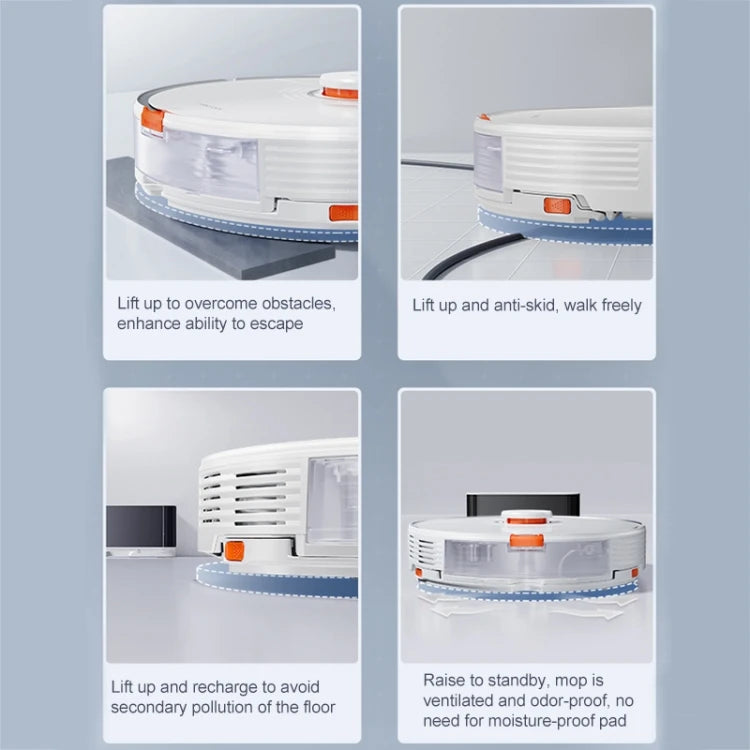 Lift up to overcome obstacles, enhance ability to escape

Lift up and anti-skid, walk freely

Lift up and recharge to avoid secondary pollution of the floor

Raise to standby, mop is ventilated and odor-proof, no need for moisture-proof pad