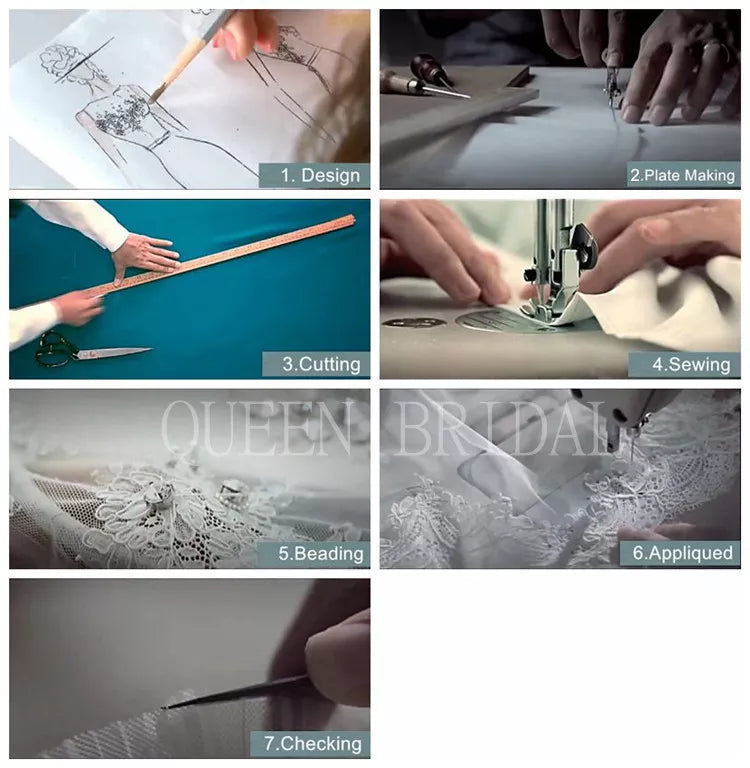 1. Design

2.Plate Making

3.Cutting

4.Sewing

QUEEN BRIDAL

5.Beading

6.Appliqued

7.Checking