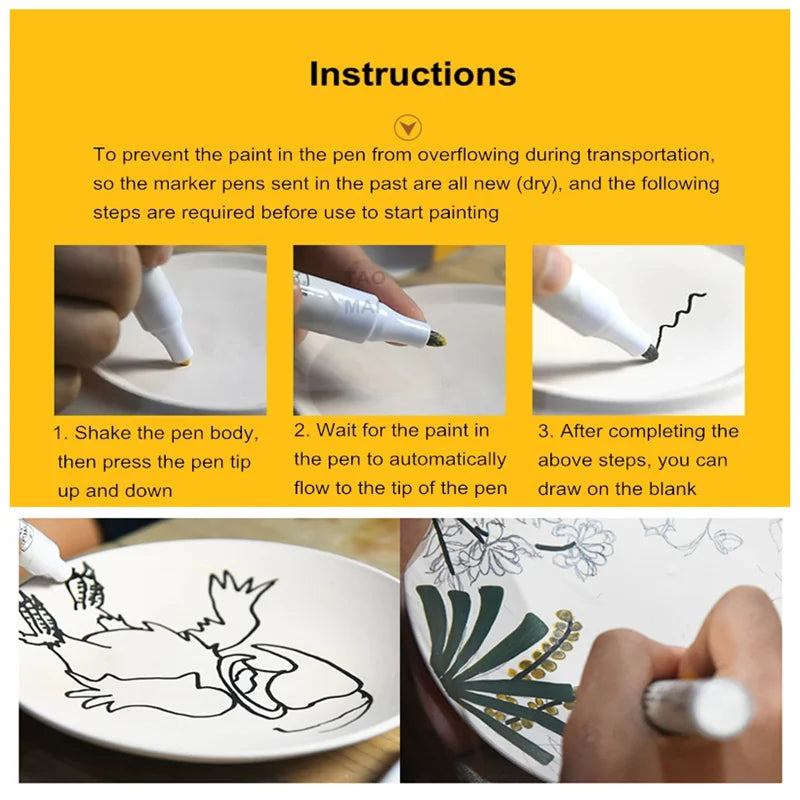 Instructions

To prevent the paint in the pen from overflowing during transportation, so the marker pens sent in the past are all new (dry), and the following steps are required before use to start painting

TAO
MAI

1. Shake the pen body, then press the pen tip up and down

2. Wait for the paint in the pen to automatically flow to the tip of the pen

3. After completing the above steps, you can draw on the blank