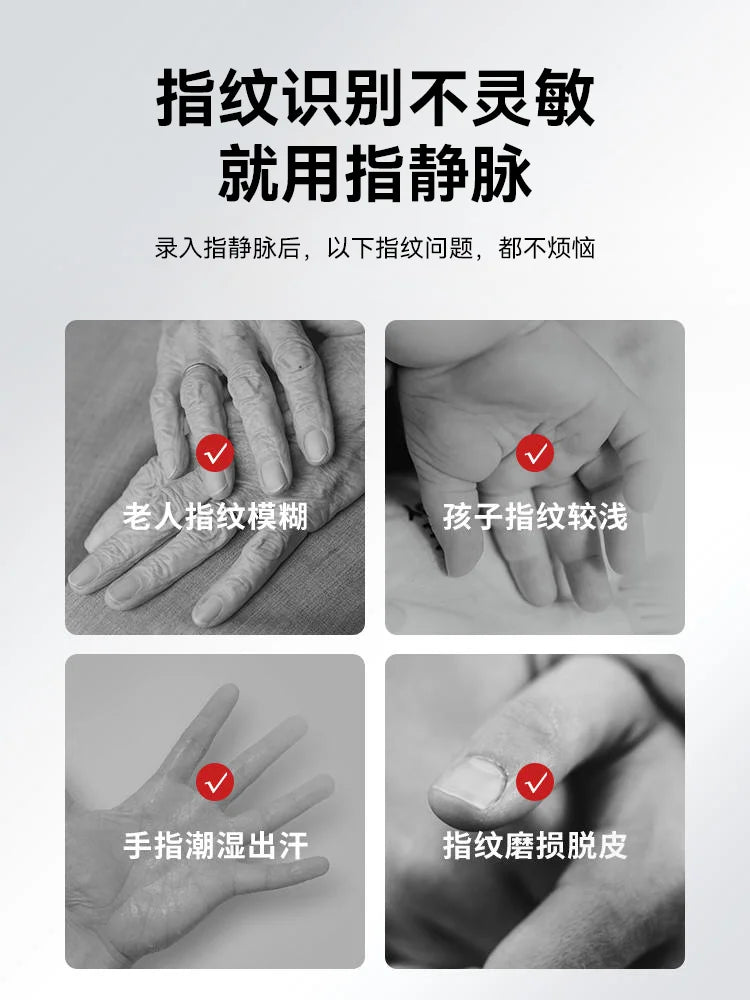 指纹识别不灵敏
就用指静脉

录入指静脉后，以下指纹问题，都不烦恼

老人指纹模糊

孩子指纹较浅

手指潮湿出汗

指纹磨损脱皮