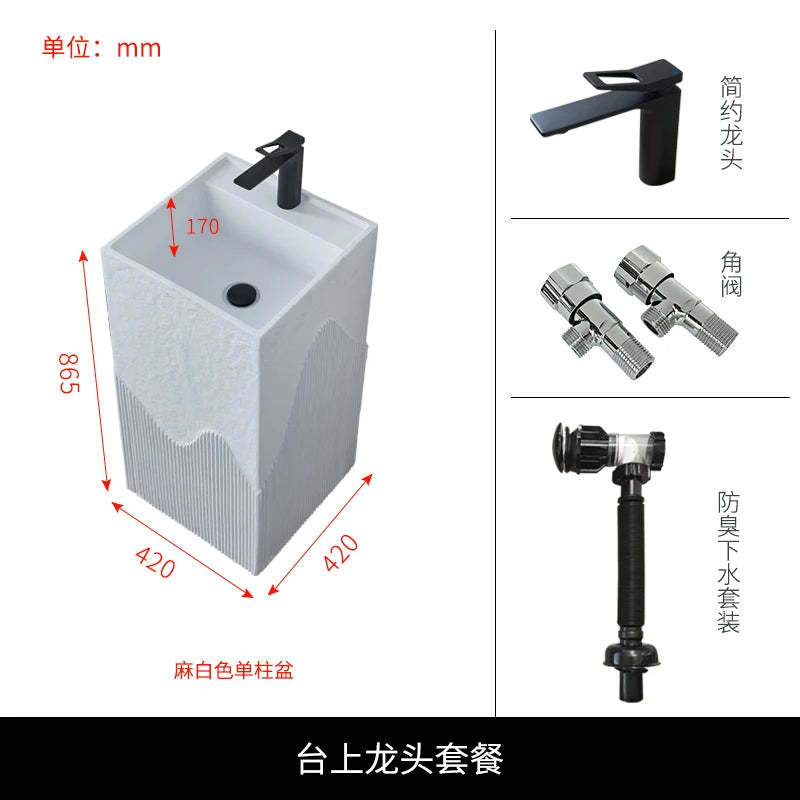 单位：mm

170

865

420

420

麻白色单柱盆

简约龙头

角阀

防臭下水套装

台上龙头套餐