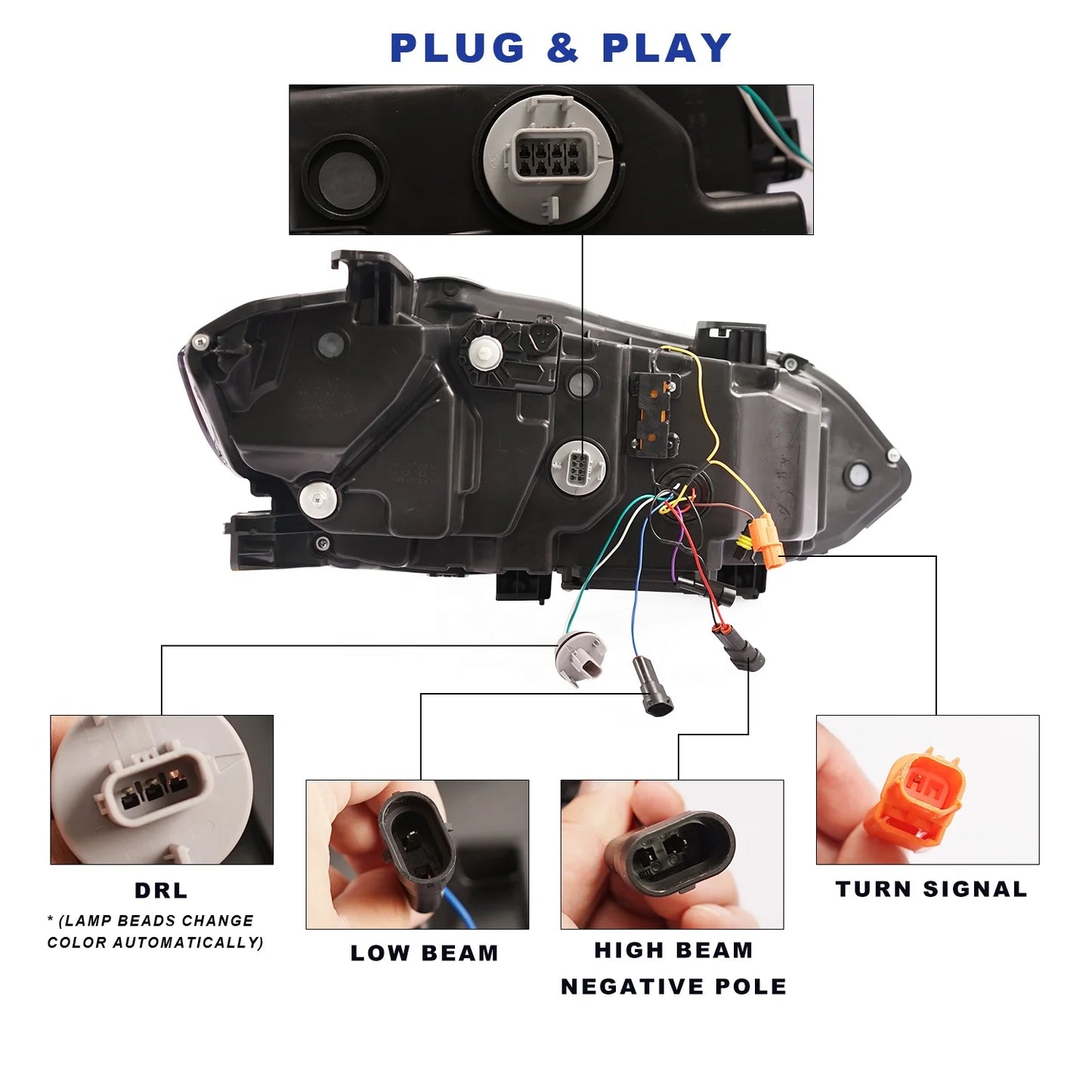 PLUG & PLAY

DRL
* (LAMP BEADS CHANGE COLOR AUTOMATICALLY)

LOW BEAM

HIGH BEAM
NEGATIVE POLE

TURN SIGNAL