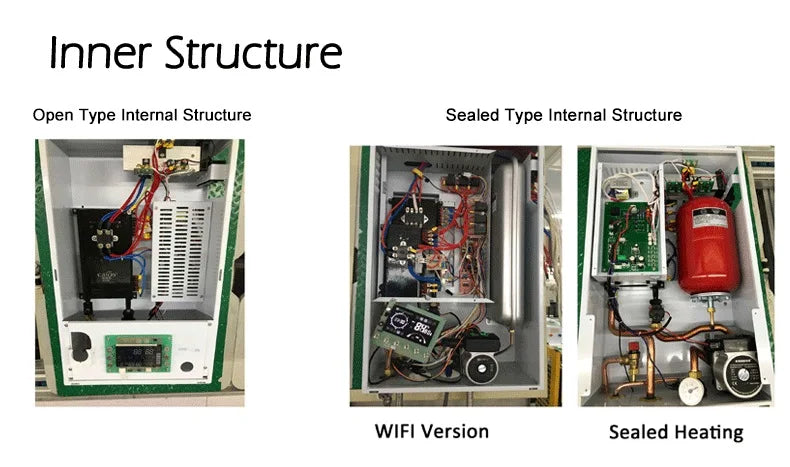 Inner Structure

Open Type Internal Structure

Sealed Type Internal Structure

WIFI Version

Sealed Heating