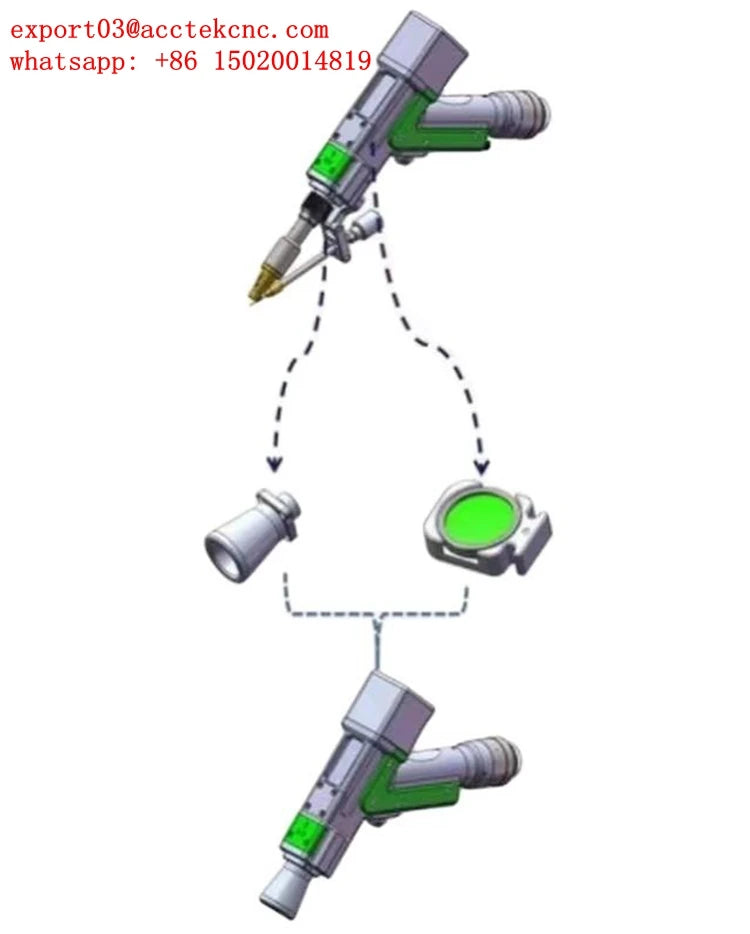 export03@acctekcnc.com
whatsapp: +86 15020014819